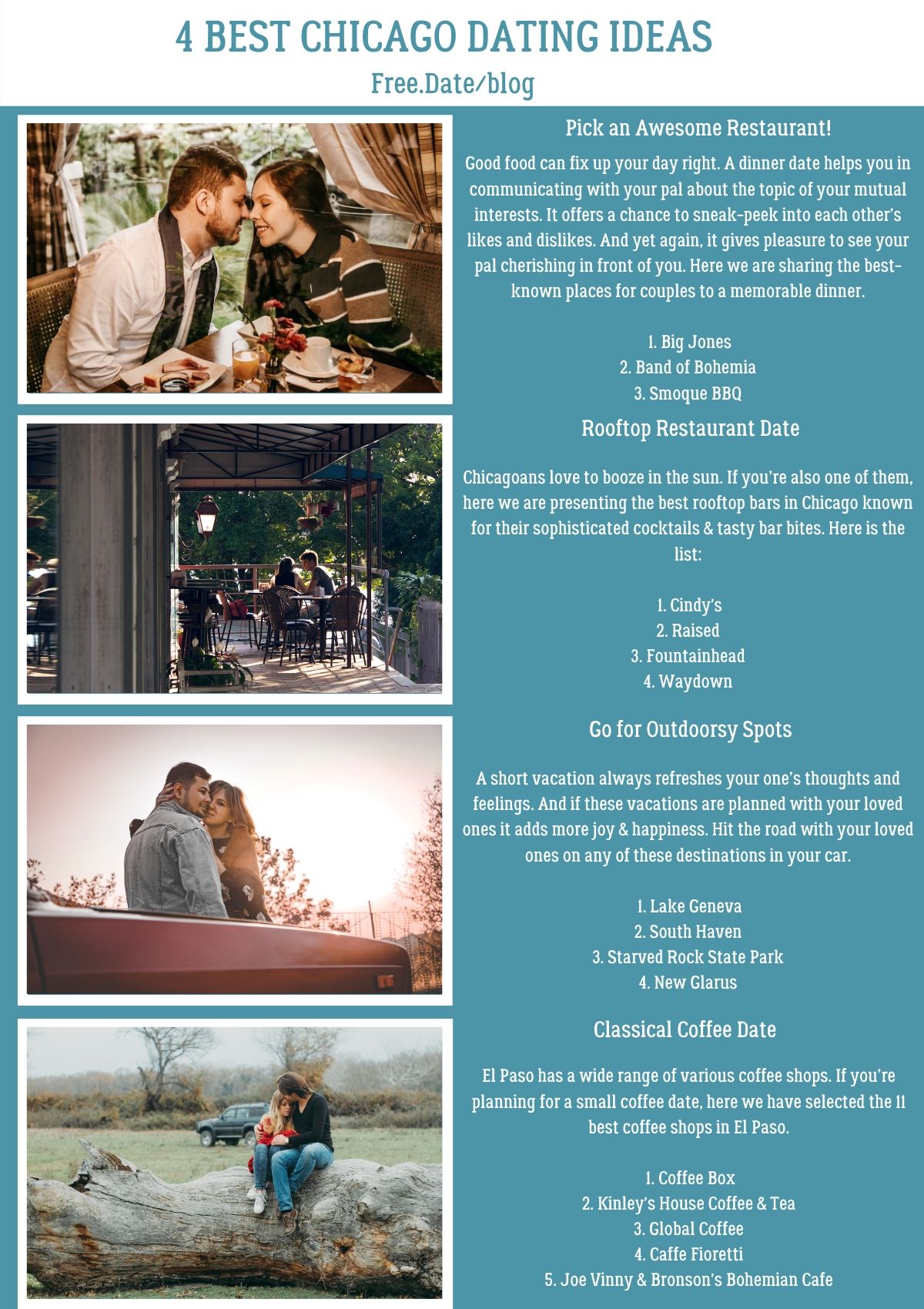 4 BEST CHICAGO DATING IDEAS

Free.Date/blog

Pick an Awesome Restaurant!

Good food can fix up your day right. A dinner date helps you in communicating with your pal about the topic of your mutual interests. It offers a chance to sneak-peek into each other's likes and dislikes. And yet again, it gives pleasure to see your pal cherishing in front of you. Here we are sharing the best-known places for couples to a memorable dinner.

1. Big Jones
2. Band of Bohemia
3. Smoque BBQ

Rooftop Restaurant Date

Chicagoans love to booze in the sun. If you're also one of them, here we are presenting the best rooftop bars in Chicago known for their sophisticated cocktails & tasty bar bites. Here is the list:

1. Cindy's
2. Raised
3. Fountainhead
4. Waydown

Go for Outdoorsy Spots

A short vacation always refreshes your one's thoughts and feelings. And if these vacations are planned with your loved ones it adds more joy & happiness. Hit the road with your loved ones on any of these destinations in your car.

1. Lake Geneva
2. South Haven
3. Starved Rock State Park
4. New Glarus

Classical Coffee Date

El Paso has a wide range of various coffee shops. If you're planning for a small coffee date, here we have selected the 11 best coffee shops in El Paso.

1. Coffee Box
2. Kinley's House Coffee & Tea
3. Global Coffee
4. Caffe Fioretti
5. Joe Vinny & Bronson's Bohemian Cafe