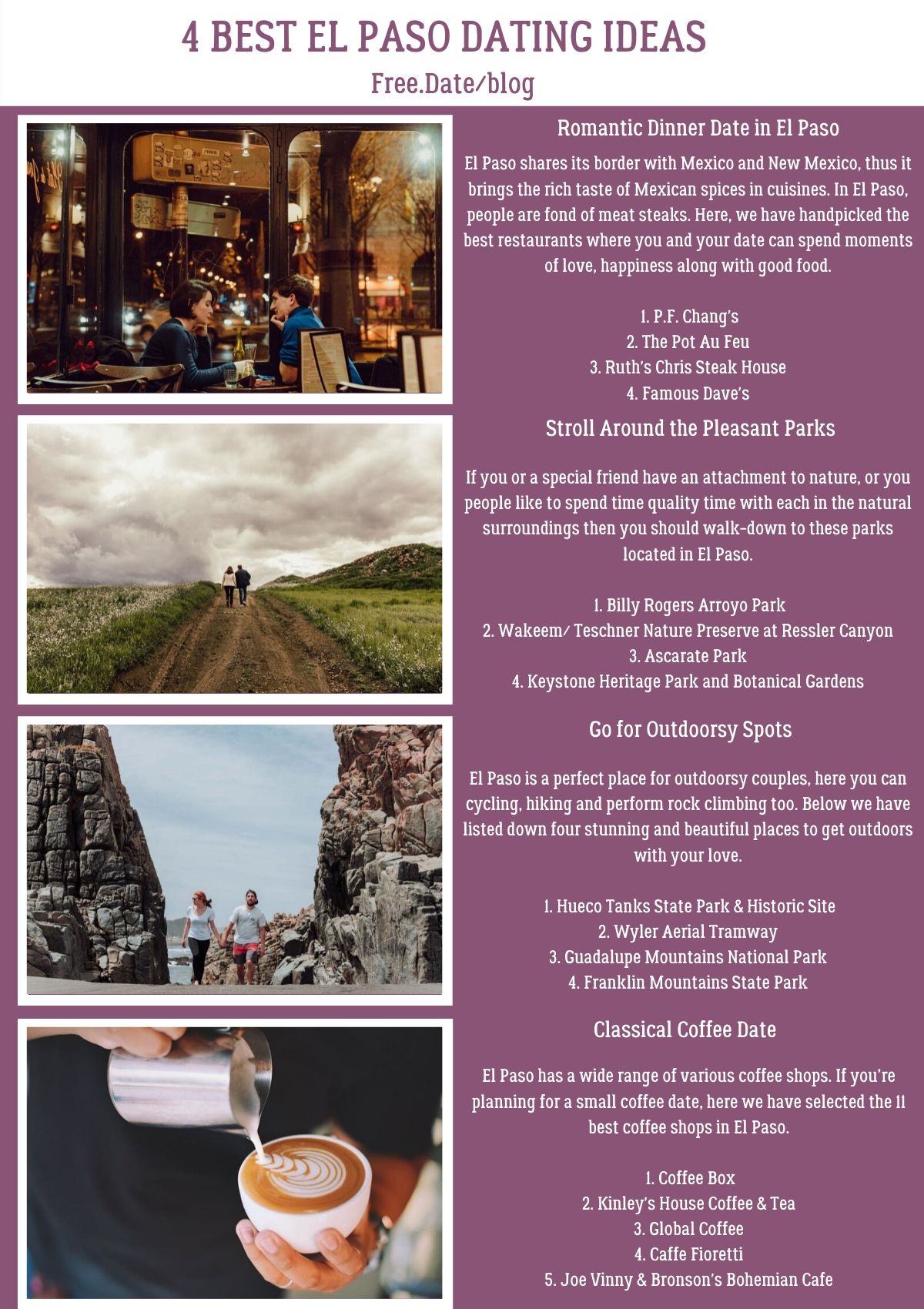 4 BEST EL PASO DATING IDEAS

Free.Date/blog

Romantic Dinner Date in El Paso

El Paso shares its border with Mexico and New Mexico, thus it brings the rich taste of Mexican spices in cuisines. In El Paso, people are fond of meat steaks. Here, we have handpicked the best restaurants where you and your date can spend moments of love, happiness along with good food.

1. P.F. Chang's
2. The Pot Au Feu
3. Ruth's Chris Steak House
4. Famous Dave's

Stroll Around the Pleasant Parks

If you or a special friend have an attachment to nature, or you people like to spend time quality time with each in the natural surroundings then you should walk-down to these parks located in El Paso.

1. Billy Rogers Arroyo Park
2. Wakeem/ Teschner Nature Preserve at Ressler Canyon
3. Ascarate Park
4. Keystone Heritage Park and Botanical Gardens

Go for Outdoorsy Spots

El Paso is a perfect place for outdoorsy couples, here you can cycling, hiking and perform rock climbing too. Below we have listed down four stunning and beautiful places to get outdoors with your love.

1. Hueco Tanks State Park & Historic Site
2. Wyler Aerial Tramway
3. Guadalupe Mountains National Park
4. Franklin Mountains State Park

Classical Coffee Date

El Paso has a wide range of various coffee shops. If you're planning for a small coffee date, here we have selected the 11 best coffee shops in El Paso.

1. Coffee Box
2. Kinley's House Coffee & Tea
3. Global Coffee
4. Caffe Fioretti
5. Joe Vinny & Bronson's Bohemian Cafe