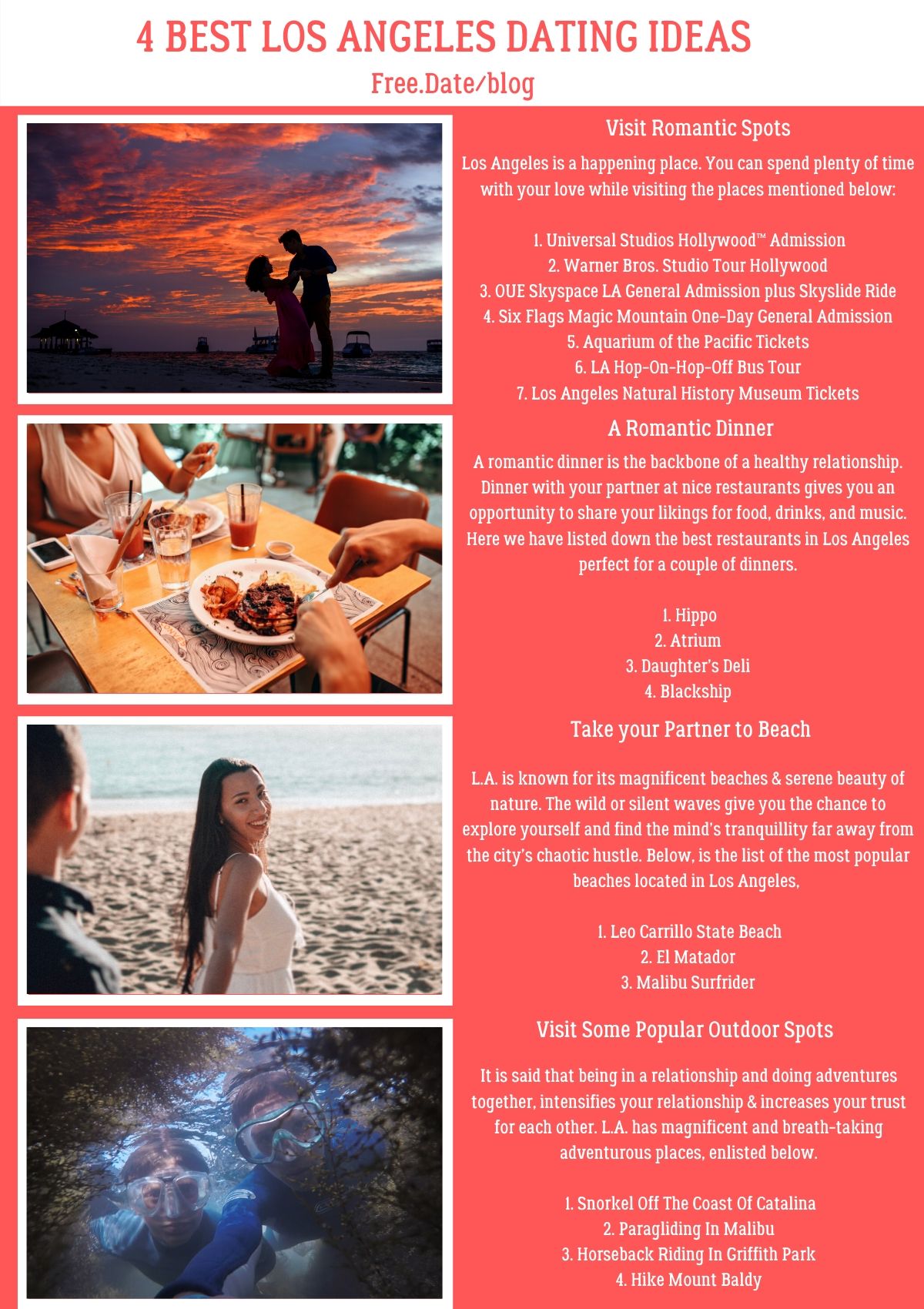 4 BEST LOS ANGELES DATING IDEAS

Free.Date/blog

Visit Romantic Spots

Los Angeles is a happening place. You can spend plenty of time with your love while visiting the places mentioned below:

1. Universal Studios Hollywood™ Admission
2. Warner Bros. Studio Tour Hollywood
3. OUE Skyspace LA General Admission plus Skyslide Ride
4. Six Flags Magic Mountain One-Day General Admission
5. Aquarium of the Pacific Tickets
6. LA Hop-On-Hop-Off Bus Tour
7. Los Angeles Natural History Museum Tickets

A Romantic Dinner

A romantic dinner is the backbone of a healthy relationship. Dinner with your partner at nice restaurants gives you an opportunity to share your likings for food, drinks, and music. Here we have listed down the best restaurants in Los Angeles perfect for a couple of dinners.

1. Hippo
2. Atrium
3. Daughter's Deli
4. Blackship

Take your Partner to Beach

L.A. is known for its magnificent beaches & serene beauty of nature. The wild or silent waves give you the chance to explore yourself and find the mind's tranquillity far away from the city's chaotic hustle. Below, is the list of the most popular beaches located in Los Angeles,

1. Leo Carrillo State Beach
2. El Matador
3. Malibu Surfrider

Visit Some Popular Outdoor Spots

It is said that being in a relationship and doing adventures together, intensifies your relationship & increases your trust for each other. L.A. has magnificent and breath-taking adventurous places, enlisted below.

1. Snorkel Off The Coast Of Catalina
2. Paragliding In Malibu
3. Horseback Riding In Griffith Park
4. Hike Mount Baldy