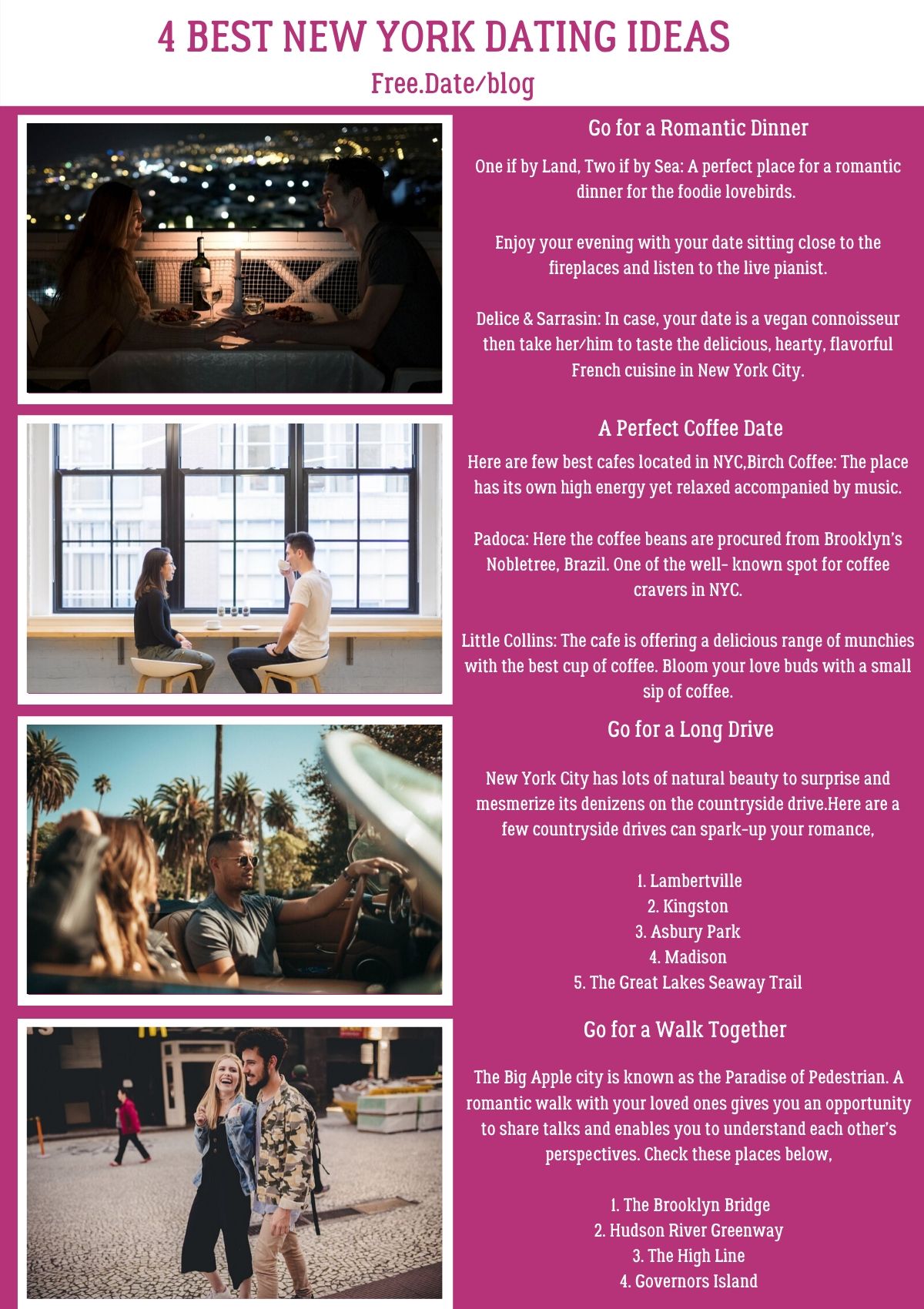 4 BEST NEW YORK DATING IDEAS

Free.Date/blog

Go for a Romantic Dinner

One if by Land, Two if by Sea: A perfect place for a romantic dinner for the foodie lovebirds.

Enjoy your evening with your date sitting close to the fireplaces and listen to the live pianist.

Delice & Sarrasin: In case, your date is a vegan connoisseur then take her/him to taste the delicious, hearty, flavorful French cuisine in New York City.

A Perfect Coffee Date

Here are few best cafes located in NYC,Birch Coffee: The place has its own high energy yet relaxed accompanied by music.

Padoca: Here the coffee beans are procured from Brooklyn's Nobletree, Brazil. One of the well- known spot for coffee cravers in NYC.

Little Collins: The cafe is offering a delicious range of munchies with the best cup of coffee. Bloom your love buds with a small sip of coffee.

Go for a Long Drive

New York City has lots of natural beauty to surprise and mesmerize its denizens on the countryside drive.Here are a few countryside drives can spark-up your romance,

1. Lambertville
2. Kingston
3. Asbury Park
4. Madison
5. The Great Lakes Seaway Trail

Go for a Walk Together

The Big Apple city is known as the Paradise of Pedestrian. A romantic walk with your loved ones gives you an opportunity to share talks and enables you to understand each other's perspectives. Check these places below,

1. The Brooklyn Bridge
2. Hudson River Greenway
3. The High Line
4. Governors Island