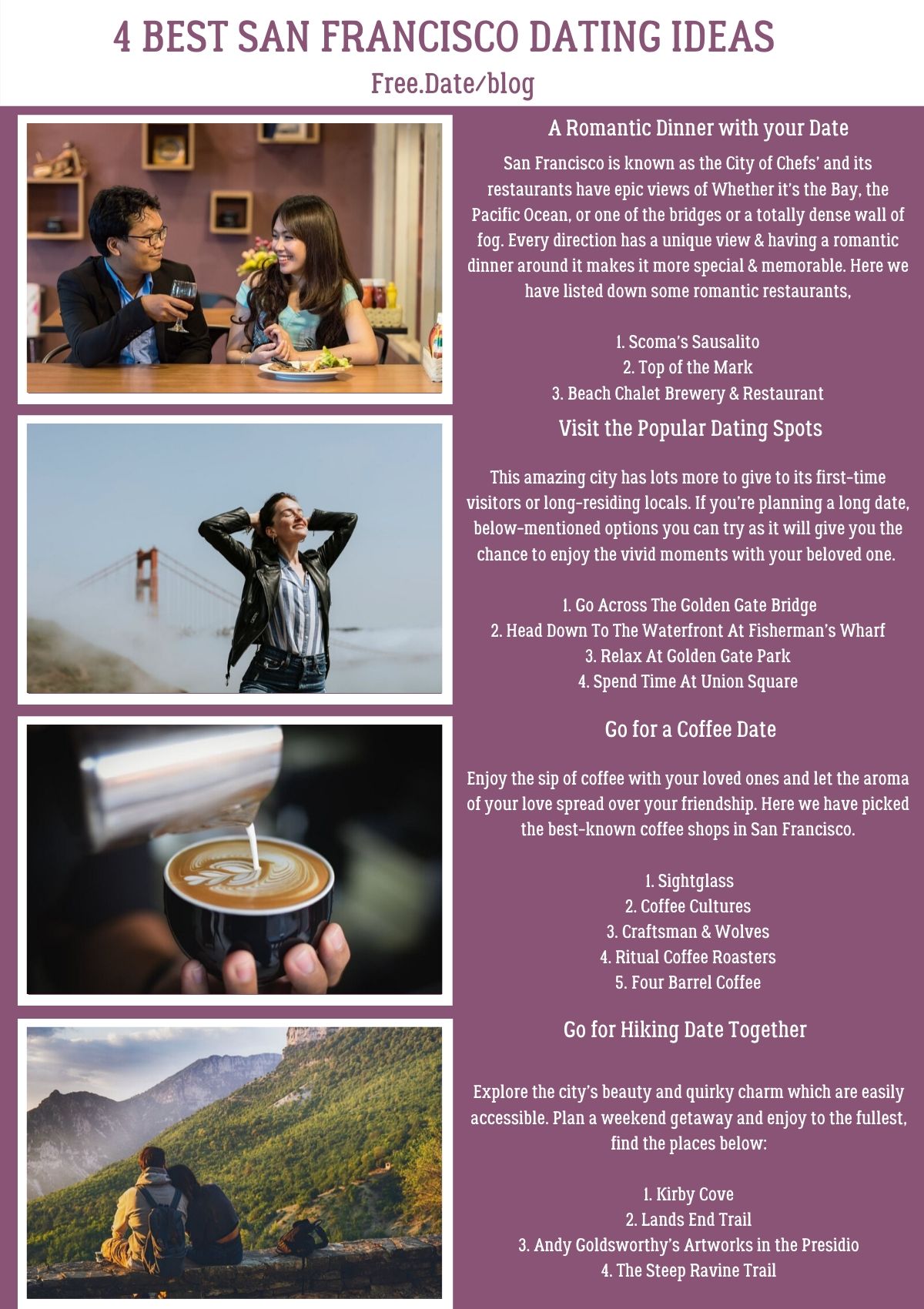 4 BEST SAN FRANCISCO DATING IDEAS

Free.Date/blog

A Romantic Dinner with your Date

San Francisco is known as the City of Chefs' and its restaurants have epic views of Whether it's the Bay, the Pacific Ocean, or one of the bridges or a totally dense wall of fog. Every direction has a unique view & having a romantic dinner around it makes it more special & memorable. Here we have listed down some romantic restaurants,

1. Scoma's Sausalito
2. Top of the Mark
3. Beach Chalet Brewery & Restaurant

Visit the Popular Dating Spots

This amazing city has lots more to give to its first-time visitors or long-residing locals. If you're planning a long date, below-mentioned options you can try as it will give you the chance to enjoy the vivid moments with your beloved one.

1. Go Across The Golden Gate Bridge
2. Head Down To The Waterfront At Fisherman's Wharf
3. Relax At Golden Gate Park
4. Spend Time At Union Square

Go for a Coffee Date

Enjoy the sip of coffee with your loved ones and let the aroma of your love spread over your friendship. Here we have picked the best-known coffee shops in San Francisco.

1. Sightglass
2. Coffee Cultures
3. Craftsman & Wolves
4. Ritual Coffee Roasters
5. Four Barrel Coffee

Go for Hiking Date Together

Explore the city's beauty and quirky charm which are easily accessible. Plan a weekend getaway and enjoy to the fullest, find the places below:

1. Kirby Cove
2. Lands End Trail
3. Andy Goldsworthy's Artworks in the Presidio
4. The Steep Ravine Trail