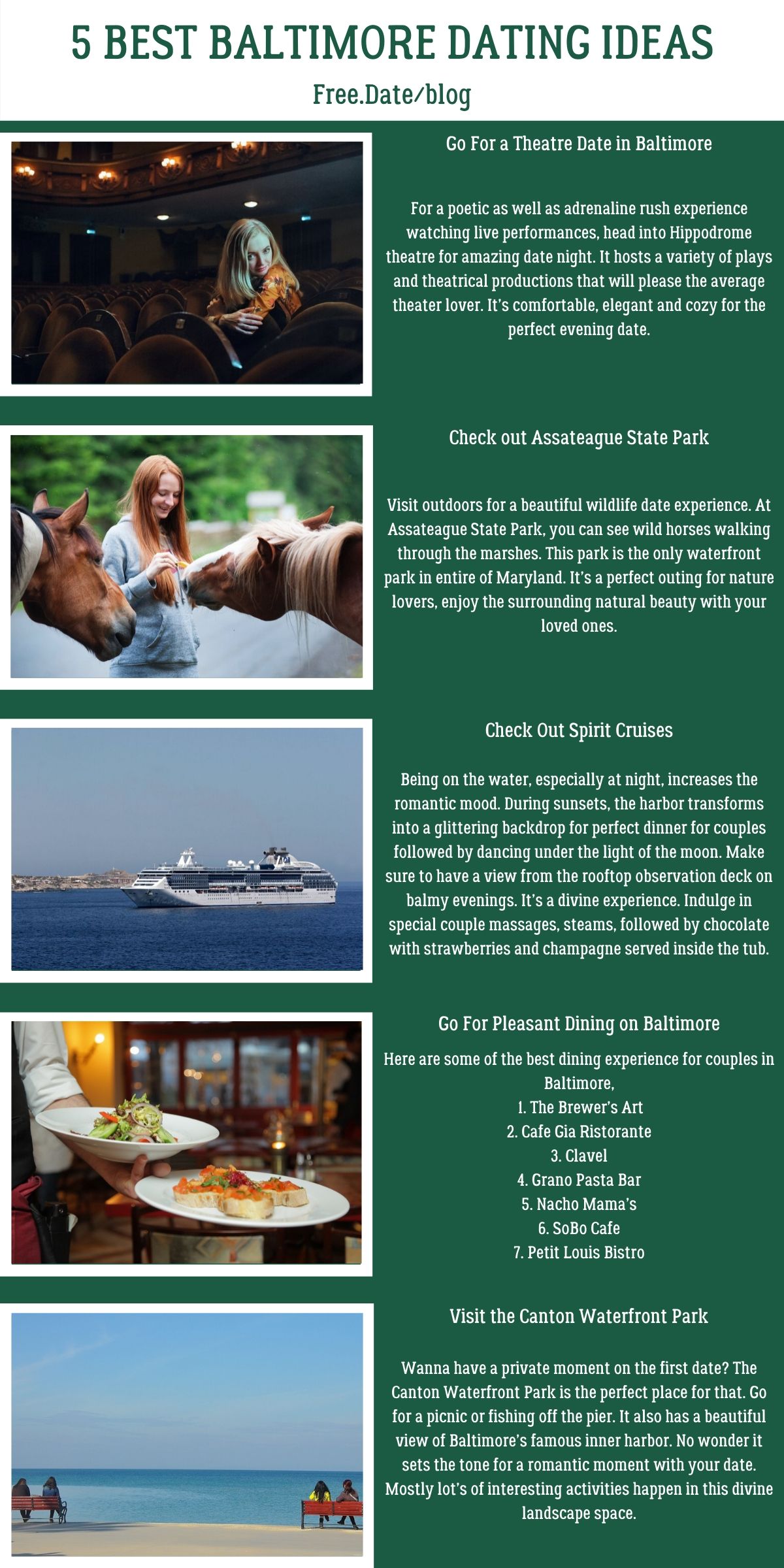 5 BEST BALTIMORE DATING IDEAS

Free.Date/blog

Go For a Theatre Date in Baltimore

For a poetic as well as adrenaline rush experience watching live performances, head into Hippodrome theatre for amazing date night. It hosts a variety of plays and theatrical productions that will please the average theater lover. It's comfortable, elegant and cozy for the perfect evening date.

Check out Assateague State Park

Visit outdoors for a beautiful wildlife date experience. At Assateague State Park, you can see wild horses walking through the marshes. This park is the only waterfront park in entire of Maryland. It's a perfect outing for nature lovers, enjoy the surrounding natural beauty with your loved ones.

Check Out Spirit Cruises

Being on the water, especially at night, increases the romantic mood. During sunsets, the harbor transforms into a glittering backdrop for perfect dinner for couples followed by dancing under the light of the moon. Make sure to have a view from the rooftop observation deck on balmy evenings. It's a divine experience. Indulge in special couple massages, steams, followed by chocolate with strawberries and champagne served inside the tub.

Go For Pleasant Dining on Baltimore

Here are some of the best dining experience for couples in Baltimore,
1. The Brewer's Art
2. Cafe Gia Ristorante
3. Clavel
4. Grano Pasta Bar
5. Nacho Mama's
6. SoBo Cafe
7. Petit Louis Bistro

Visit the Canton Waterfront Park

Wanna have a private moment on the first date? The Canton Waterfront Park is the perfect place for that. Go for a picnic or fishing off the pier. It also has a beautiful view of Baltimore's famous inner harbor. No wonder it sets the tone for a romantic moment with your date. Mostly lot's of interesting activities happen in this divine landscape space.