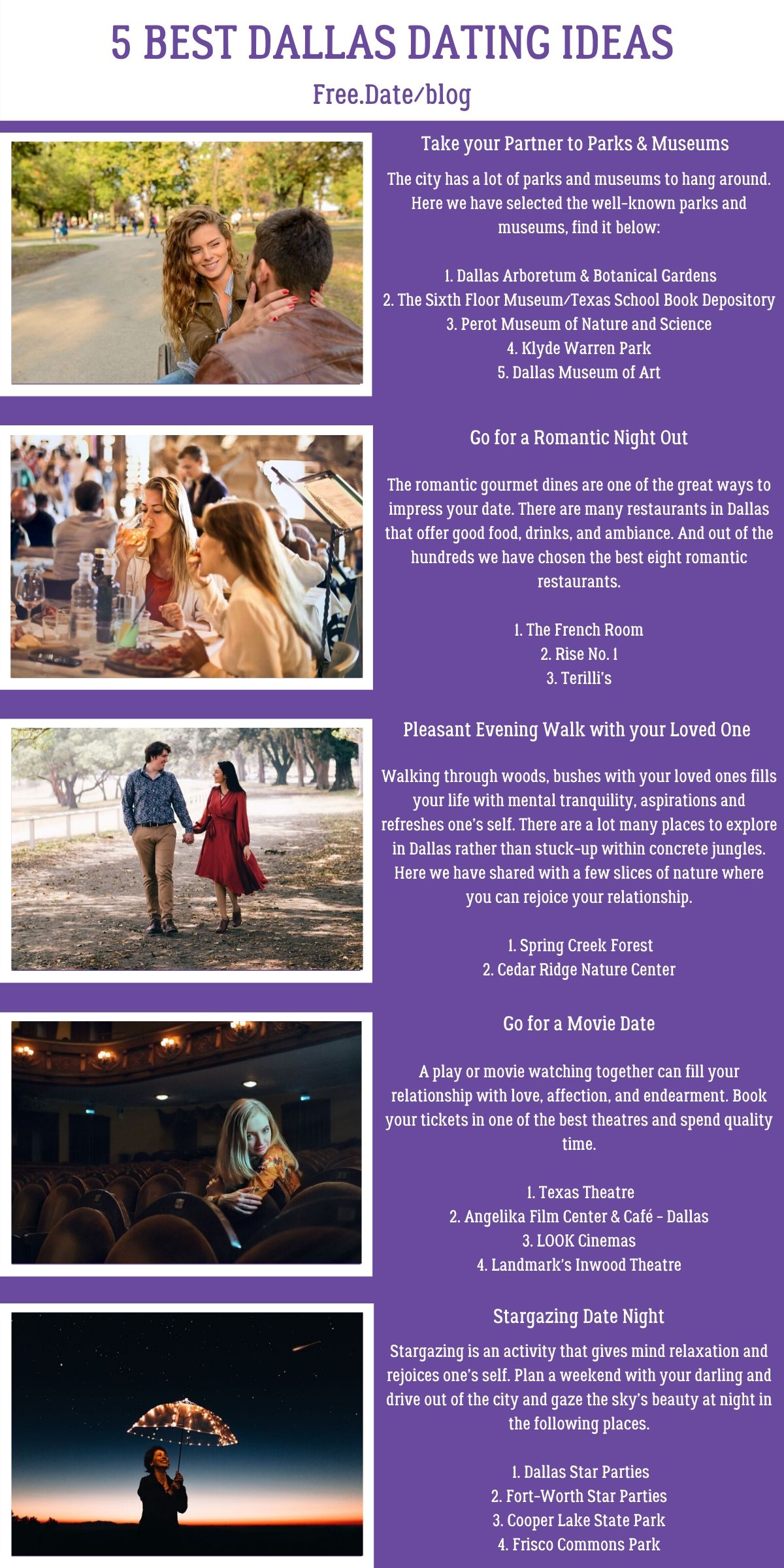 5 BEST DALLAS DATING IDEAS

Free.Date/blog

Take your Partner to Parks & Museums

The city has a lot of parks and museums to hang around. Here we have selected the well-known parks and museums, find it below:

1. Dallas Arboretum & Botanical Gardens
2. The Sixth Floor Museum/Texas School Book Depository
3. Perot Museum of Nature and Science
4. Klyde Warren Park
5. Dallas Museum of Art

Go for a Romantic Night Out

The romantic gourmet dines are one of the great ways to impress your date. There are many restaurants in Dallas that offer good food, drinks, and ambiance. And out of the hundreds we have chosen the best eight romantic restaurants.

1. The French Room
2. Rise No. 1
3. Terilli's

Pleasant Evening Walk with your Loved One

Walking through woods, bushes with your loved ones fills your life with mental tranquility, aspirations and refreshes one's self. There are a lot many places to explore in Dallas rather than stuck-up within concrete jungles. Here we have shared with a few slices of nature where you can rejoice your relationship.

1. Spring Creek Forest
2. Cedar Ridge Nature Center

Go for a Movie Date

A play or movie watching together can fill your relationship with love, affection, and endearment. Book your tickets in one of the best theatres and spend quality time.

1. Texas Theatre
2. Angelika Film Center & Café - Dallas
3. LOOK Cinemas
4. Landmark's Inwood Theatre

Stargazing Date Night

Stargazing is an activity that gives mind relaxation and rejoices one's self. Plan a weekend with your darling and drive out of the city and gaze the sky's beauty at night in the following places.

1. Dallas Star Parties
2. Fort-Worth Star Parties
3. Cooper Lake State Park
4. Frisco Commons Park