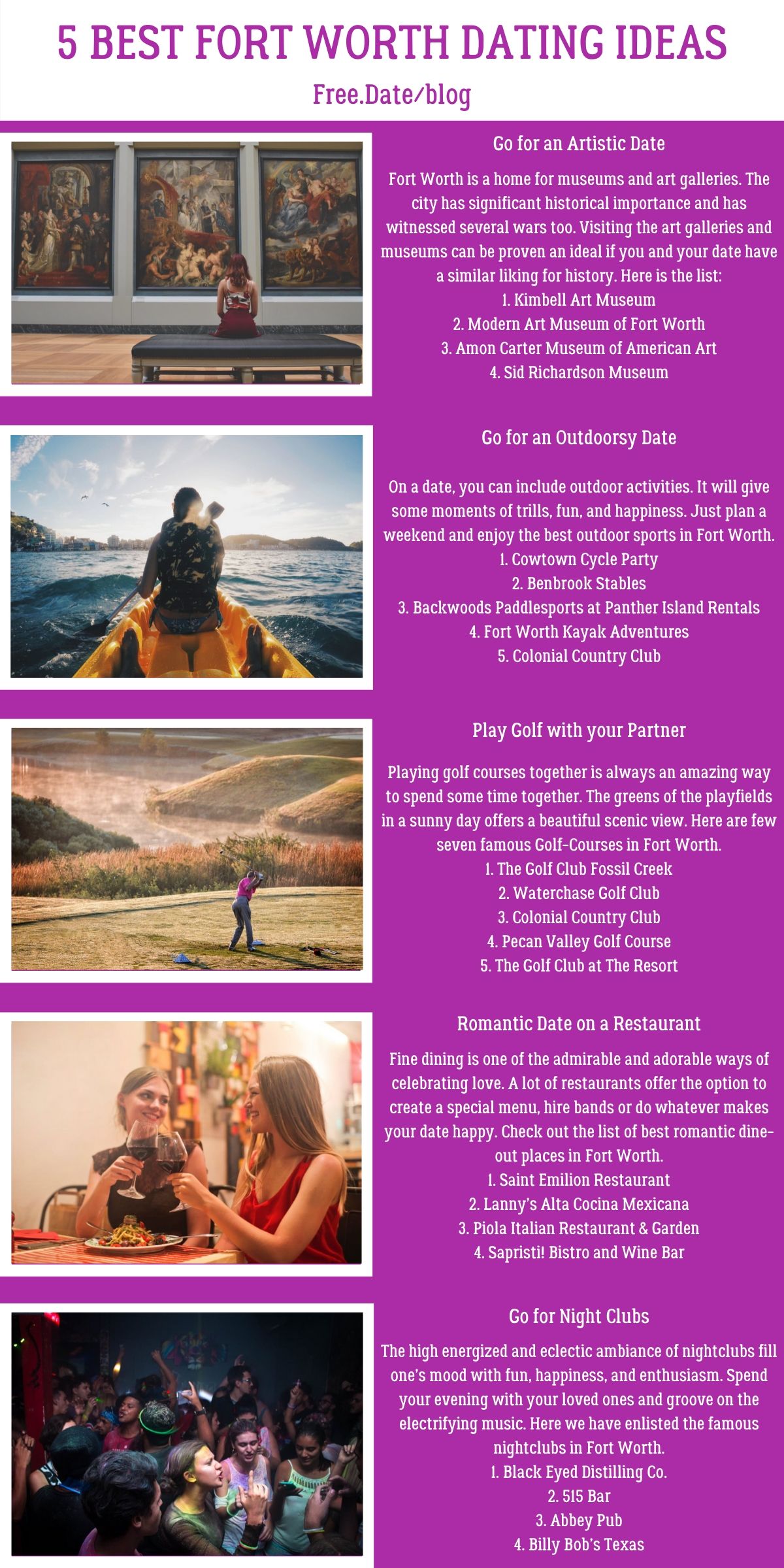 5 BEST FORT WORTH DATING IDEAS

Free.Date/blog

Go for an Artistic Date

Fort Worth is a home for museums and art galleries. The city has significant historical importance and has witnessed several wars too. Visiting the art galleries and museums can be proven an ideal if you and your date have a similar liking for history. Here is the list:
1. Kimbell Art Museum
2. Modern Art Museum of Fort Worth
3. Amon Carter Museum of American Art
4. Sid Richardson Museum

Go for an Outdoorsy Date

On a date, you can include outdoor activities. It will give some moments of trills, fun, and happiness. Just plan a weekend and enjoy the best outdoor sports in Fort Worth.
1. Cowtown Cycle Party
2. Benbrook Stables
3. Backwoods Paddlesports at Panther Island Rentals
4. Fort Worth Kayak Adventures
5. Colonial Country Club

Play Golf with your Partner

Playing golf courses together is always an amazing way to spend some time together. The greens of the playfields in a sunny day offers a beautiful scenic view. Here are few seven famous Golf-Courses in Fort Worth.
1. The Golf Club Fossil Creek
2. Waterchase Golf Club
3. Colonial Country Club
4. Pecan Valley Golf Course
5. The Golf Club at The Resort

Romantic Date on a Restaurant

Fine dining is one of the admirable and adorable ways of celebrating love. A lot of restaurants offer the option to create a special menu, hire bands or do whatever makes your date happy. Check out the list of best romantic dine-out places in Fort Worth.
1. Saint Emilion Restaurant
2. Lanny's Alta Cocina Mexicana
3. Piola Italian Restaurant & Garden
4. Sapristi! Bistro and Wine Bar

Go for Night Clubs

The high energized and eclectic ambiance of nightclubs fill one's mood with fun, happiness, and enthusiasm. Spend your evening with your loved ones and groove on the electrifying music. Here we have enlisted the famous nightclubs in Fort Worth.
1. Black Eyed Distilling Co.
2. 515 Bar
3. Abbey Pub
4. Billy Bob's Texas