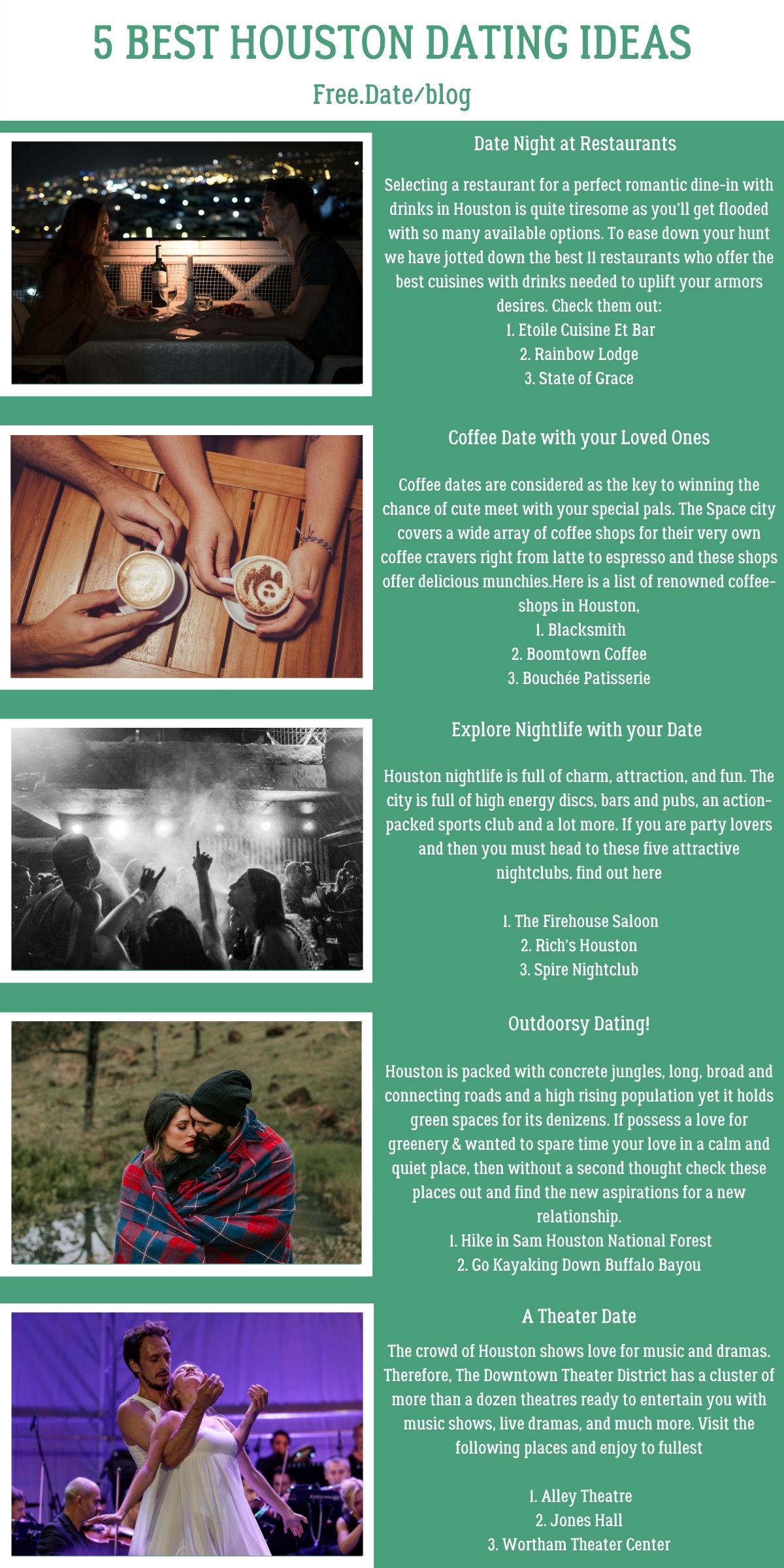 5 BEST HOUSTON DATING IDEAS

Free.Date/blog

Date Night at Restaurants

Selecting a restaurant for a perfect romantic dine-in with drinks in Houston is quite tiresome as you'll get flooded with so many available options. To ease down your hunt we have jotted down the best 11 restaurants who offer the best cuisines with drinks needed to uplift your armors desires. Check them out:
1. Etoile Cuisine Et Bar
2. Rainbow Lodge
3. State of Grace

Coffee Date with your Loved Ones

Coffee dates are considered as the key to winning the chance of cute meet with your special pals. The Space city covers a wide array of coffee shops for their very own coffee cravers right from latte to espresso and these shops offer delicious munchies.Here is a list of renowned coffee-shops in Houston,
1. Blacksmith
2. Boomtown Coffee
3. Bouchée Patisserie

Explore Nightlife with your Date

Houston nightlife is full of charm, attraction, and fun. The city is full of high energy discs, bars and pubs, an action-packed sports club and a lot more. If you are party lovers and then you must head to these five attractive nightclubs, find out here

1. The Firehouse Saloon
2. Rich's Houston
3. Spire Nightclub

Outdoorsy Dating!

Houston is packed with concrete jungles, long, broad and connecting roads and a high rising population yet it holds green spaces for its denizens. If possess a love for greenery & wanted to spare time your love in a calm and quiet place, then without a second thought check these places out and find the new aspirations for a new relationship.
1. Hike in Sam Houston National Forest
2. Go Kayaking Down Buffalo Bayou

A Theater Date

The crowd of Houston shows love for music and dramas. Therefore, The Downtown Theater District has a cluster of more than a dozen theatres ready to entertain you with music shows, live dramas, and much more. Visit the following places and enjoy to fullest

1. Alley Theatre
2. Jones Hall
3. Wortham Theater Center