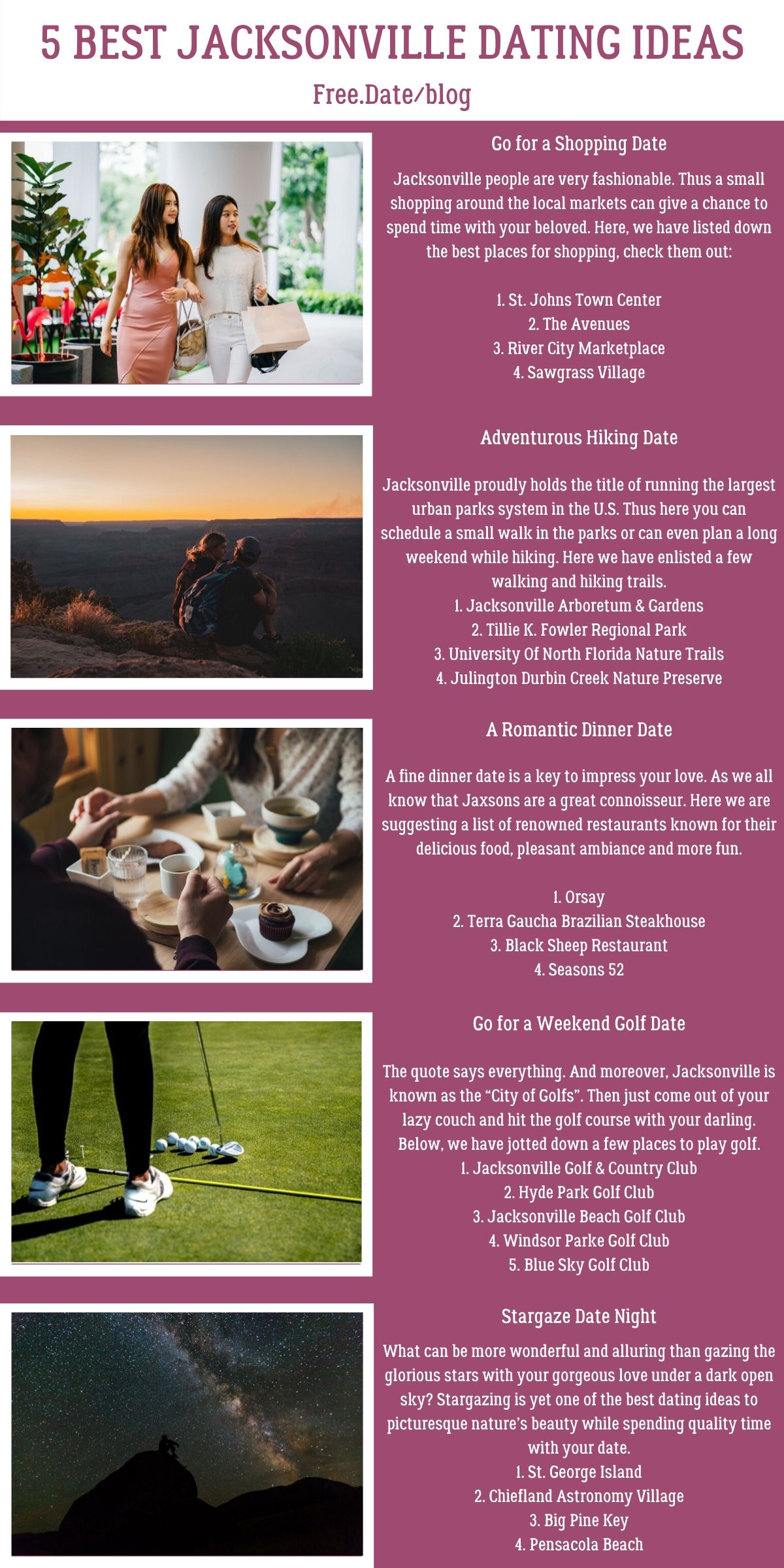 5 BEST JACKSONVILLE DATING IDEAS

Free.Date/blog

Go for a Shopping Date

Jacksonville people are very fashionable. Thus a small shopping around the local markets can give a chance to spend time with your beloved. Here, we have listed down the best places for shopping, check them out:

1. St. Johns Town Center
2. The Avenues
3. River City Marketplace
4. Sawgrass Village

Adventurous Hiking Date

Jacksonville proudly holds the title of running the largest urban parks system in the U.S. Thus here you can schedule a small walk in the parks or can even plan a long weekend while hiking. Here we have enlisted a few walking and hiking trails.
1. Jacksonville Arboretum & Gardens
2. Tillie K. Fowler Regional Park
3. University Of North Florida Nature Trails
4. Julington Durbin Creek Nature Preserve

A Romantic Dinner Date

A fine dinner date is a key to impress your love. As we all know that Jaxsons are a great connoisseur. Here we are suggesting a list of renowned restaurants known for their delicious food, pleasant ambiance and more fun.

1. Orsay
2. Terra Gaucha Brazilian Steakhouse
3. Black Sheep Restaurant
4. Seasons 52

Go for a Weekend Golf Date

The quote says everything. And moreover, Jacksonville is known as the “City of Golfs”. Then just come out of your lazy couch and hit the golf course with your darling. Below, we have jotted down a few places to play golf.
1. Jacksonville Golf & Country Club
2. Hyde Park Golf Club
3. Jacksonville Beach Golf Club
4. Windsor Parke Golf Club
5. Blue Sky Golf Club

Stargaze Date Night

What can be more wonderful and alluring than gazing the glorious stars with your gorgeous love under a dark open sky? Stargazing is yet one of the best dating ideas to picturesque nature’s beauty while spending quality time with your date.
1. St. George Island
2. Chiefland Astronomy Village
3. Big Pine Key
4. Pensacola Beach