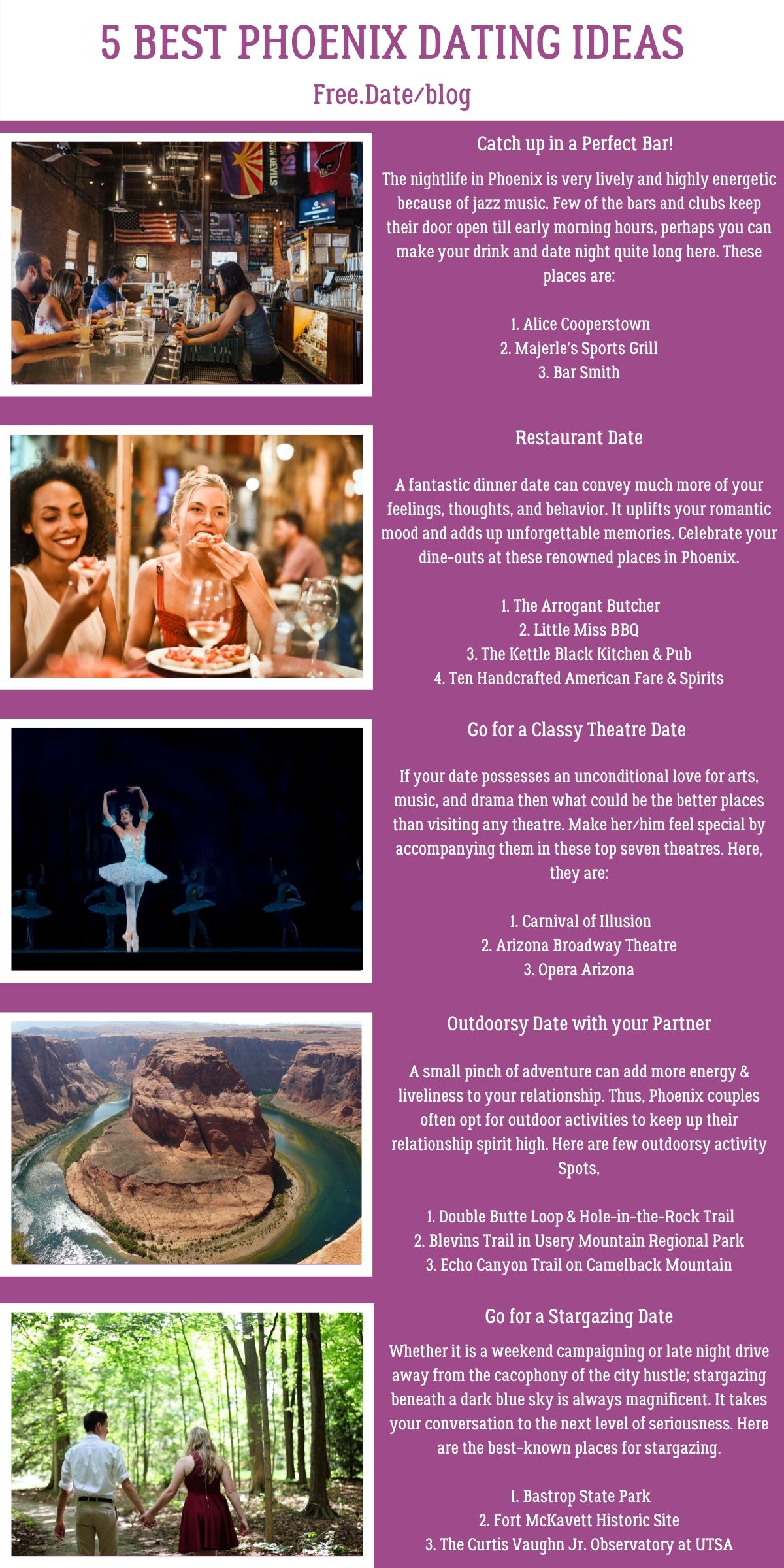 5 BEST PHOENIX DATING IDEAS

Free.Date/blog

Catch up in a Perfect Bar!

The nightlife in Phoenix is very lively and highly energetic because of jazz music. Few of the bars and clubs keep their door open till early morning hours, perhaps you can make your drink and date night quite long here. These places are:

1. Alice Cooperstown
2. Majerle's Sports Grill
3. Bar Smith

Restaurant Date

A fantastic dinner date can convey much more of your feelings, thoughts, and behavior. It uplifts your romantic mood and adds up unforgettable memories. Celebrate your dine-outs at these renowned places in Phoenix.

1. The Arrogant Butcher
2. Little Miss BBQ
3. The Kettle Black Kitchen & Pub
4. Ten Handcrafted American Fare & Spirits

Go for a Classy Theatre Date

If your date possesses an unconditional love for arts, music, and drama then what could be the better places than visiting any theatre. Make her/him feel special by accompanying them in these top seven theatres. Here, they are:

1. Carnival of Illusion
2. Arizona Broadway Theatre
3. Opera Arizona

Outdoorsy Date with your Partner

A small pinch of adventure can add more energy & liveliness to your relationship. Thus, Phoenix couples often opt for outdoor activities to keep up their relationship spirit high. Here are few outdoorsy activity Spots,

1. Double Butte Loop & Hole-in-the-Rock Trail
2. Blevins Trail in Usery Mountain Regional Park
3. Echo Canyon Trail on Camelback Mountain

Go for a Stargazing Date

Whether it is a weekend campaigning or late night drive away from the cacophony of the city hustle; stargazing beneath a dark blue sky is always magnificent. It takes your conversation to the next level of seriousness. Here are the best-known places for stargazing.

1. Bastrop State Park
2. Fort McKavett Historic Site
3. The Curtis Vaughn Jr. Observatory at UTSA