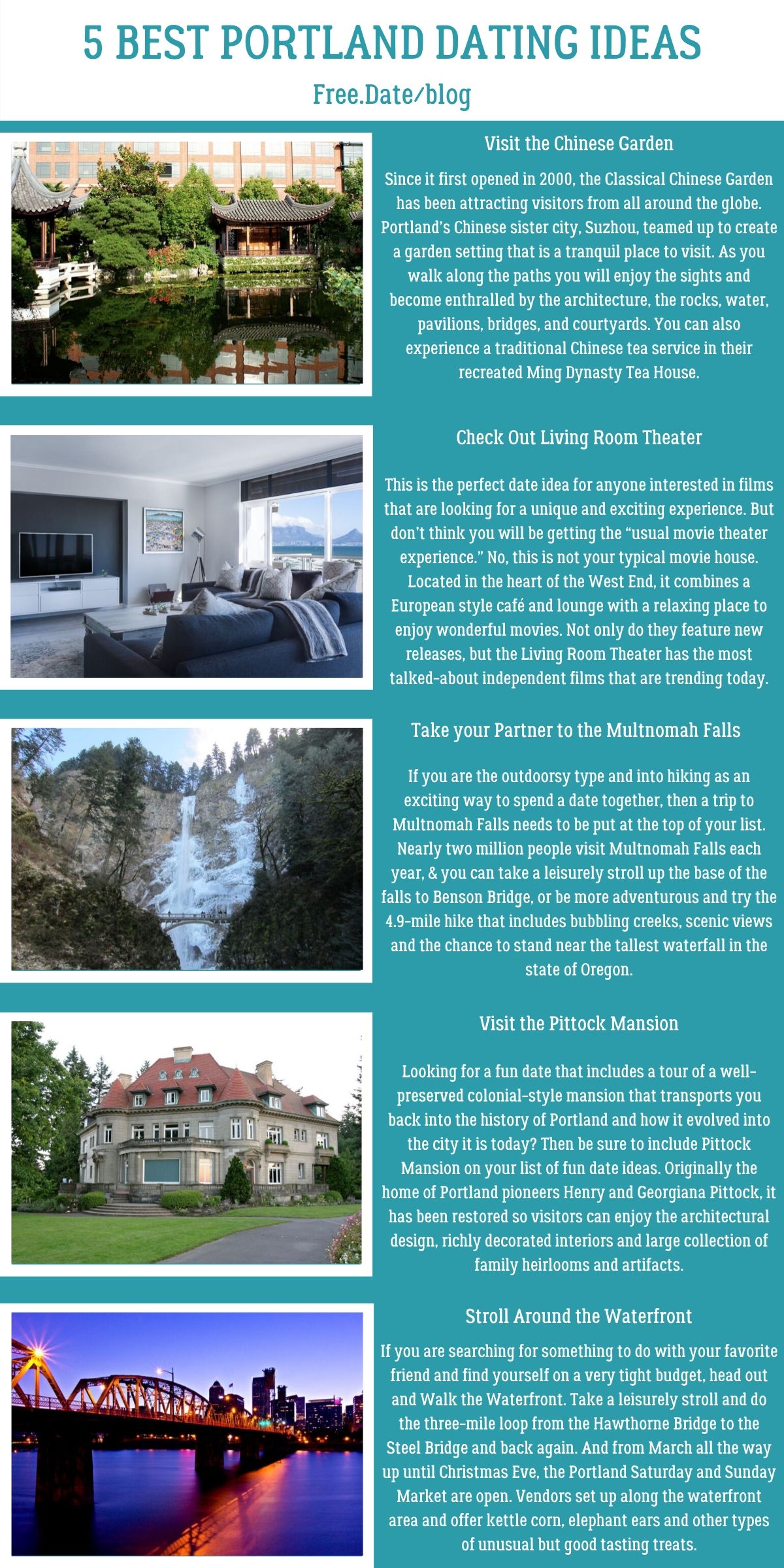 5 BEST PORTLAND DATING IDEAS

Free.Date/blog

Visit the Chinese Garden

Since it first opened in 2000, the Classical Chinese Garden has been attracting visitors from all around the globe. Portland's Chinese sister city, Suzhou, teamed up to create a garden setting that is a tranquil place to visit. As you walk along the paths you will enjoy the sights and become enthralled by the architecture, the rocks, water, pavilions, bridges, and courtyards. You can also experience a traditional Chinese tea service in their recreated Ming Dynasty Tea House.

Check Out Living Room Theater

This is the perfect date idea for anyone interested in films that are looking for a unique and exciting experience. But don't think you will be getting the "usual movie theater experience." No, this is not your typical movie house. Located in the heart of the West End, it combines a European style café and lounge with a relaxing place to enjoy wonderful movies. Not only do they feature new releases, but the Living Room Theater has the most talked-about independent films that are trending today.

Take your Partner to the Multnomah Falls

If you are the outdoorsy type and into hiking as an exciting way to spend a date together, then a trip to Multnomah Falls needs to be put at the top of your list. Nearly two million people visit Multnomah Falls each year, & you can take a leisurely stroll up the base of the falls to Benson Bridge, or be more adventurous and try the 4.9-mile hike that includes bubbling creeks, scenic views and the chance to stand near the tallest waterfall in the state of Oregon.

Visit the Pittock Mansion

Looking for a fun date that includes a tour of a well-preserved colonial-style mansion that transports you back into the history of Portland and how it evolved into the city it is today? Then be sure to include Pittock Mansion on your list of fun date ideas. Originally the home of Portland pioneers Henry and Georgiana Pittock, it has been restored so visitors can enjoy the architectural design, richly decorated interiors and large collection of family heirlooms and artifacts.

Stroll Around the Waterfront

If you are searching for something to do with your favorite friend and find yourself on a very tight budget, head out and Walk the Waterfront. Take a leisurely stroll and do the three-mile loop from the Hawthorne Bridge to the Steel Bridge and back again. And from March all the way up until Christmas Eve, the Portland Saturday and Sunday Market are open. Vendors set up along the waterfront area and offer kettle corn, elephant ears and other types of unusual but good tasting treats.