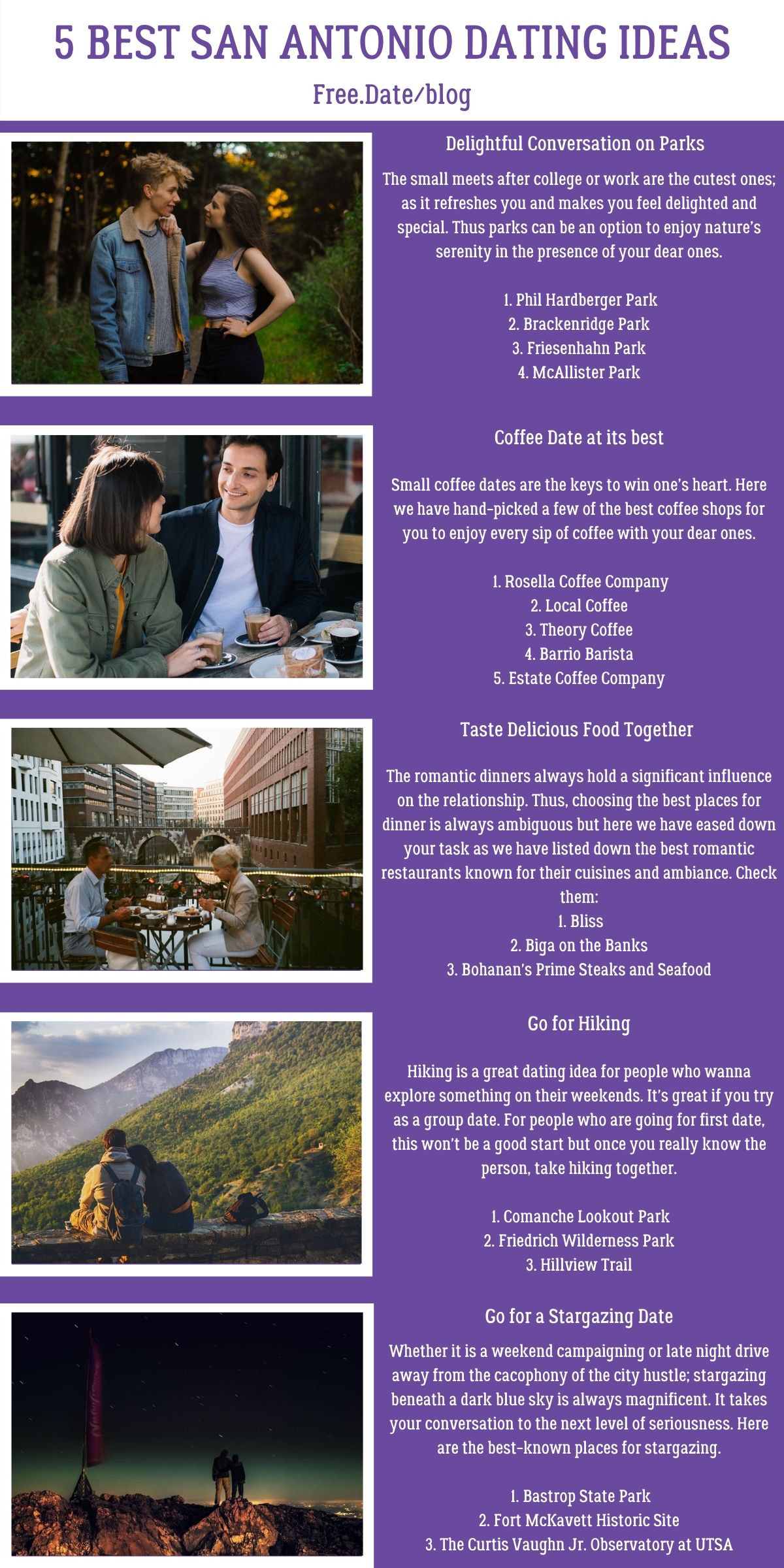 5 BEST SAN ANTONIO DATING IDEAS

Free.Date/blog

Delightful Conversation on Parks

The small meets after college or work are the cutest ones; as it refreshes you and makes you feel delighted and special. Thus parks can be an option to enjoy nature's serenity in the presence of your dear ones.

1. Phil Hardberger Park
2. Brackenridge Park
3. Friesenhahn Park
4. McAllister Park

Coffee Date at its best

Small coffee dates are the keys to win one's heart. Here we have hand-picked a few of the best coffee shops for you to enjoy every sip of coffee with your dear ones.

1. Rosella Coffee Company
2. Local Coffee
3. Theory Coffee
4. Barrio Barista
5. Estate Coffee Company

Taste Delicious Food Together

The romantic dinners always hold a significant influence on the relationship. Thus, choosing the best places for dinner is always ambiguous but here we have eased down your task as we have listed down the best romantic restaurants known for their cuisines and ambiance. Check them:
1. Bliss
2. Biga on the Banks
3. Bohanan's Prime Steaks and Seafood

Go for Hiking

Hiking is a great dating idea for people who wanna explore something on their weekends. It's great if you try as a group date. For people who are going for first date, this won't be a good start but once you really know the person, take hiking together.

1. Comanche Lookout Park
2. Friedrich Wilderness Park
3. Hillview Trail

Go for a Stargazing Date

Whether it is a weekend campaigning or late night drive away from the cacophony of the city hustle; stargazing beneath a dark blue sky is always magnificent. It takes your conversation to the next level of seriousness. Here are the best-known places for stargazing.

1. Bastrop State Park
2. Fort McKavett Historic Site
3. The Curtis Vaughn Jr. Observatory at UTSA