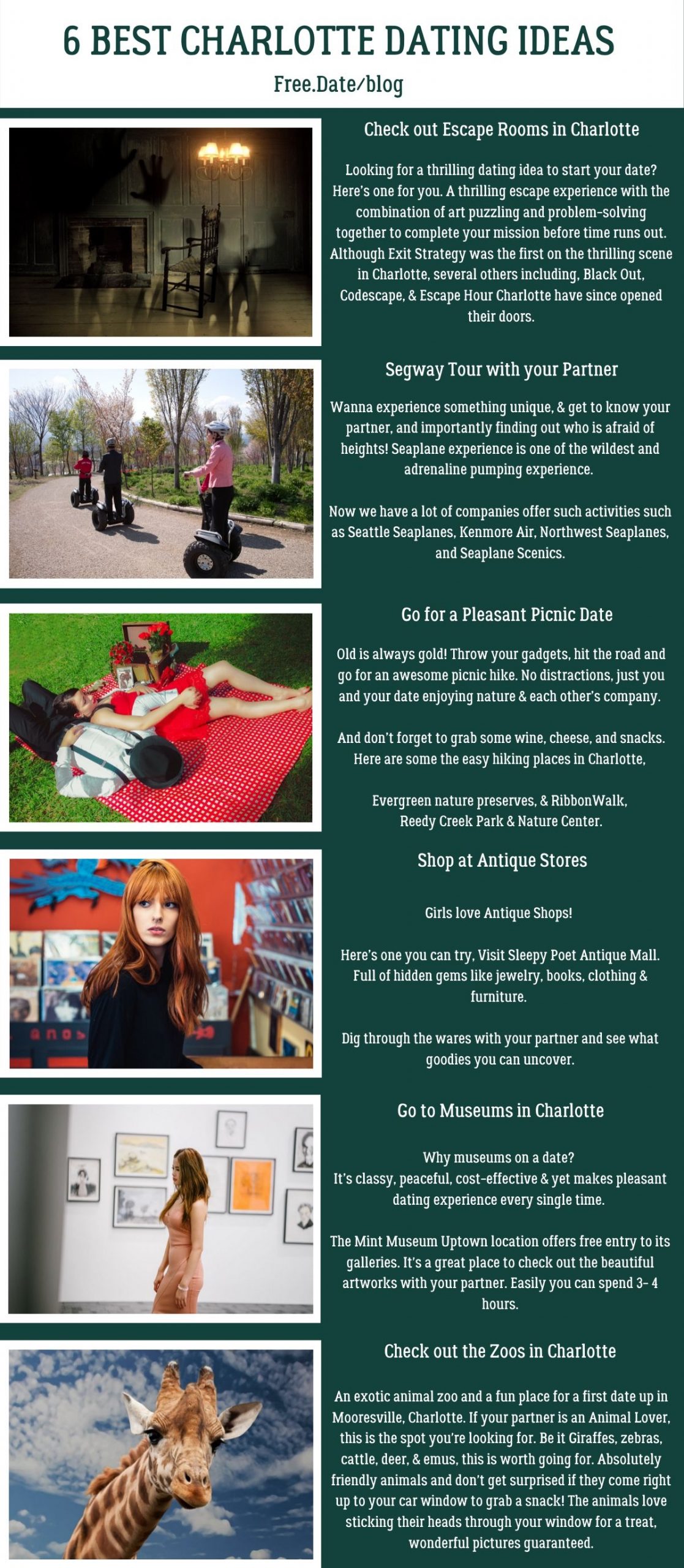 6 BEST CHARLOTTE DATING IDEAS

Free.Date/blog

Check out Escape Rooms in Charlotte

Looking for a thrilling dating idea to start your date? Here's one for you. A thrilling escape experience with the combination of art puzzling and problem-solving together to complete your mission before time runs out. Although Exit Strategy was the first on the thrilling scene in Charlotte, several others including, Black Out, Codescape, & Escape Hour Charlotte have since opened their doors.

Segway Tour with your Partner

Wanna experience something unique, & get to know your partner, and importantly finding out who is afraid of heights! Seaplane experience is one of the wildest and adrenaline pumping experience.

Now we have a lot of companies offer such activities such as Seattle Seaplanes, Kenmore Air, Northwest Seaplanes, and Seaplane Scenics.

Go for a Pleasant Picnic Date

Old is always gold! Throw your gadgets, hit the road and go for an awesome picnic hike. No distractions, just you and your date enjoying nature & each other's company.

And don't forget to grab some wine, cheese, and snacks. Here are some the easy hiking places in Charlotte,

Evergreen nature preserves, & RibbonWalk, Reedy Creek Park & Nature Center.

Shop at Antique Stores

Girls love Antique Shops!

Here's one you can try, Visit Sleepy Poet Antique Mall. Full of hidden gems like jewelry, books, clothing & furniture.

Dig through the wares with your partner and see what goodies you can uncover.

Go to Museums in Charlotte

Why museums on a date?
It's classy, peaceful, cost-effective & yet makes pleasant dating experience every single time.

The Mint Museum Uptown location offers free entry to its galleries. It's a great place to check out the beautiful artworks with your partner. Easily you can spend 3- 4 hours.

Check out the Zoos in Charlotte

An exotic animal zoo and a fun place for a first date up in Mooresville, Charlotte. If your partner is an Animal Lover, this is the spot you're looking for. Be it Giraffes, zebras, cattle, deer, & emus, this is worth going for. Absolutely friendly animals and don't get surprised if they come right up to your car window to grab a snack! The animals love sticking their heads through your window for a treat, wonderful pictures guaranteed.