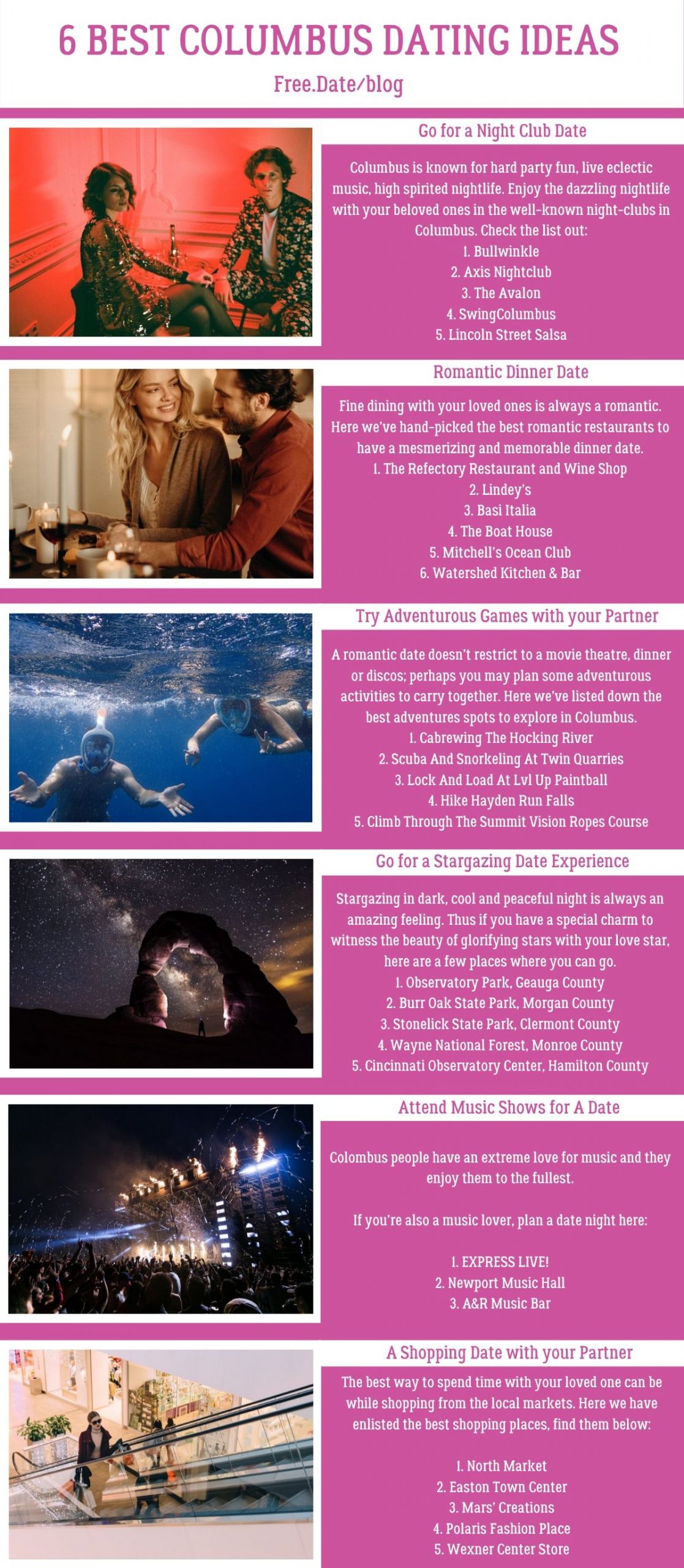 6 BEST COLUMBUS DATING IDEAS

Free.Date/blog

Go for a Night Club Date

Columbus is known for hard party fun, live eclectic music, high spirited nightlife. Enjoy the dazzling nightlife with your beloved ones in the well-known night-clubs in Columbus. Check the list out:
1. Bullwinkle
2. Axis Nightclub
3. The Avalon
4. SwingColumbus
5. Lincoln Street Salsa

Romantic Dinner Date

Fine dining with your loved ones is always a romantic. Here we've hand-picked the best romantic restaurants to have a mesmerizing and memorable dinner date.
1. The Refectory Restaurant and Wine Shop
2. Lindey's
3. Basi Italia
4. The Boat House
5. Mitchell's Ocean Club
6. Watershed Kitchen & Bar

Try Adventurous Games with your Partner

A romantic date doesn't restrict to a movie theatre, dinner or discos; perhaps you may plan some adventurous activities to carry together. Here we've listed down the best adventures spots to explore in Columbus.
1. Cabrewing The Hocking River
2. Scuba And Snorkeling At Twin Quarries
3. Lock And Load At Lvl Up Paintball
4. Hike Hayden Run Falls
5. Climb Through The Summit Vision Ropes Course

Go for a Stargazing Date Experience

Stargazing in dark, cool and peaceful night is always an amazing feeling. Thus if you have a special charm to witness the beauty of glorifying stars with your love star, here are a few places where you can go.
1. Observatory Park, Geauga County
2. Burr Oak State Park, Morgan County
3. Stonelick State Park, Clermont County
4. Wayne National Forest, Monroe County
5. Cincinnati Observatory Center, Hamilton County

Attend Music Shows for A Date

Colombus people have an extreme love for music and they enjoy them to the fullest.

If you're also a music lover, plan a date night here:

1. EXPRESS LIVE!
2. Newport Music Hall
3. A&R Music Bar

A Shopping Date with your Partner

The best way to spend time with your loved one can be while shopping from the local markets. Here we have enlisted the best shopping places, find them below:

1. North Market
2. Easton Town Center
3. Mars' Creations
4. Polaris Fashion Place
5. Wexner Center Store