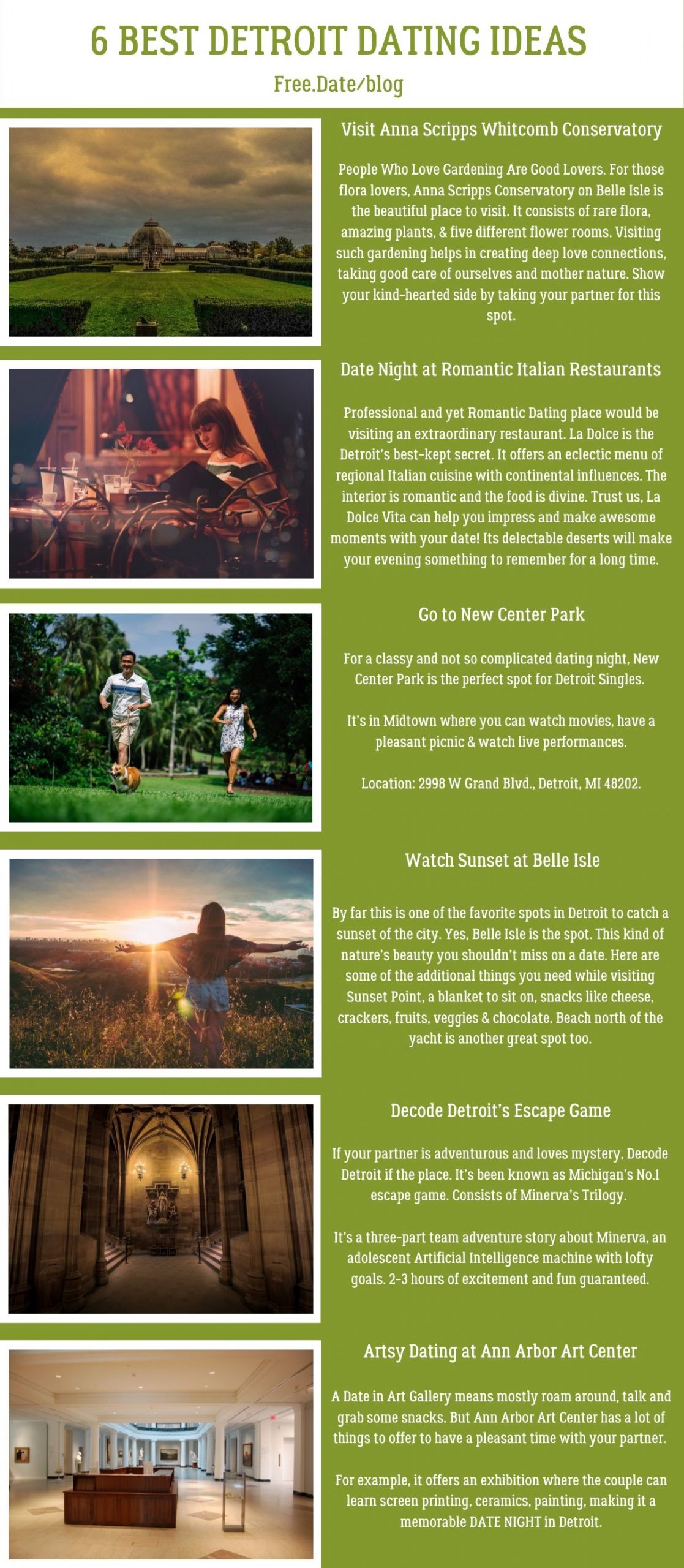 6 BEST DETROIT DATING IDEAS

Free.Date/blog

Visit Anna Scripps Whitcomb Conservatory

People Who Love Gardening Are Good Lovers. For those flora lovers, Anna Scripps Conservatory on Belle Isle is the beautiful place to visit. It consists of rare flora, amazing plants, & five different flower rooms. Visiting such gardening helps in creating deep love connections, taking good care of ourselves and mother nature. Show your kind-hearted side by taking your partner for this spot.

Date Night at Romantic Italian Restaurants

Professional and yet Romantic Dating place would be visiting an extraordinary restaurant. La Dolce is the Detroit's best-kept secret. It offers an eclectic menu of regional Italian cuisine with continental influences. The interior is romantic and the food is divine. Trust us, La Dolce Vita can help you impress and make awesome moments with your date! Its delectable deserts will make your evening something to remember for a long time.

Go to New Center Park

For a classy and not so complicated dating night, New Center Park is the perfect spot for Detroit Singles.

It's in Midtown where you can watch movies, have a pleasant picnic & watch live performances.

Location: 2998 W Grand Blvd., Detroit, MI 48202.

Watch Sunset at Belle Isle

By far this is one of the favorite spots in Detroit to catch a sunset of the city. Yes, Belle Isle is the spot. This kind of nature's beauty you shouldn't miss on a date. Here are some of the additional things you need while visiting Sunset Point, a blanket to sit on, snacks like cheese, crackers, fruits, veggies & chocolate. Beach north of the yacht is another great spot too.

Decode Detroit's Escape Game

If your partner is adventurous and loves mystery, Decode Detroit if the place. It's been known as Michigan's No.1 escape game. Consists of Minerva's Trilogy.

It's a three-part team adventure story about Minerva, an adolescent Artificial Intelligence machine with lofty goals. 2-3 hours of excitement and fun guaranteed.

Artsy Dating at Ann Arbor Art Center

A Date in Art Gallery means mostly roam around, talk and grab some snacks. But Ann Arbor Art Center has a lot of things to offer to have a pleasant time with your partner.

For example, it offers an exhibition where the couple can learn screen printing, ceramics, painting, making it a memorable DATE NIGHT in Detroit.