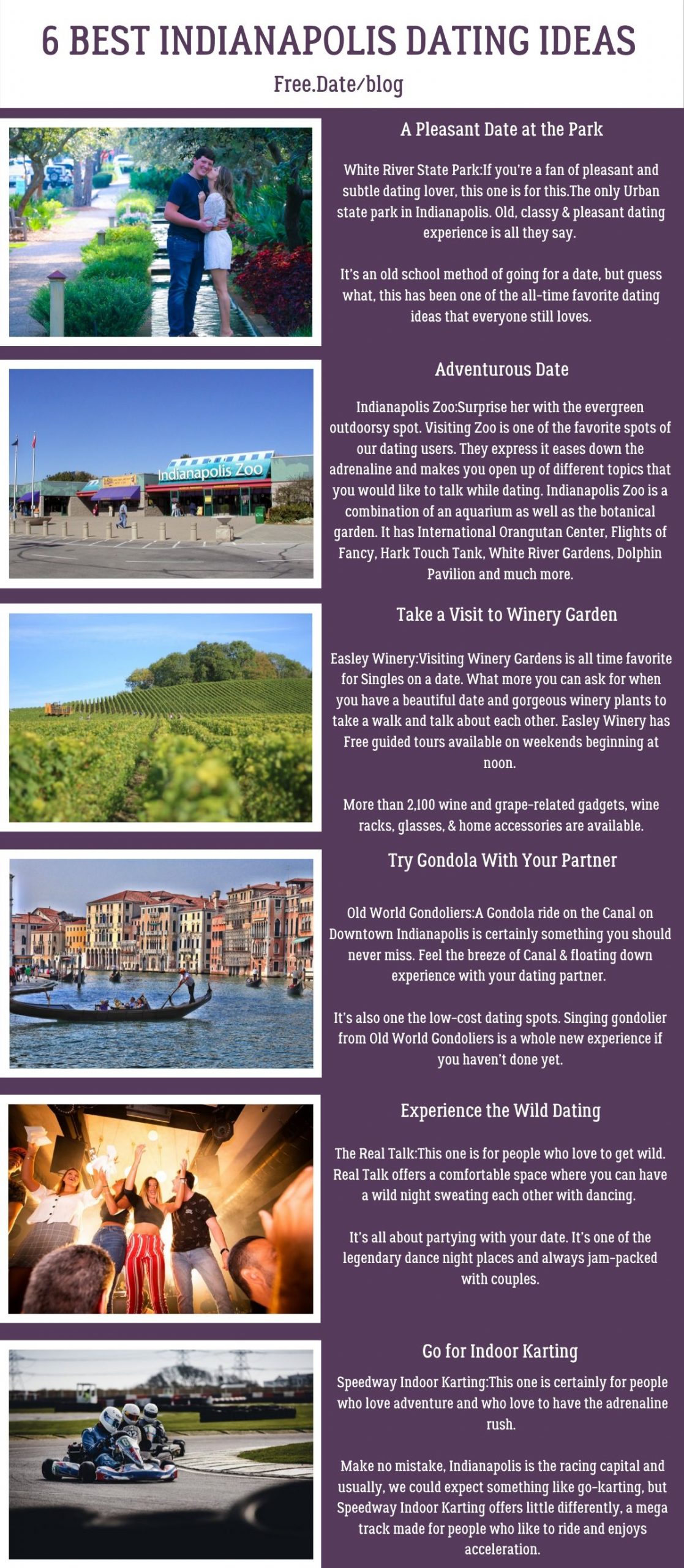 6 BEST INDIANAPOLIS DATING IDEAS

Free.Date/blog

A Pleasant Date at the Park

White River State Park:If you're a fan of pleasant and subtle dating lover, this one is for this.The only Urban state park in Indianapolis. Old, classy & pleasant dating experience is all they say.

It's an old school method of going for a date, but guess what, this has been one of the all-time favorite dating ideas that everyone still loves.

Adventurous Date

Indianapolis Zoo

Indianapolis Zoo:Surprise her with the evergreen outdoorsy spot. Visiting Zoo is one of the favorite spots of our dating users. They express it eases down the adrenaline and makes you open up of different topics that you would like to talk while dating. Indianapolis Zoo is a combination of an aquarium as well as the botanical garden. It has International Orangutan Center, Flights of Fancy, Hark Touch Tank, White River Gardens, Dolphin Pavilion and much more.

Take a Visit to Winery Garden

Easley Winery:Visiting Winery Gardens is all time favorite for Singles on a date. What more you can ask for when you have a beautiful date and gorgeous winery plants to take a walk and talk about each other. Easley Winery has Free guided tours available on weekends beginning at noon.

More than 2,100 wine and grape-related gadgets, wine racks, glasses, & home accessories are available.

Try Gondola With Your Partner

Old World Gondoliers:A Gondola ride on the Canal on Downtown Indianapolis is certainly something you should never miss. Feel the breeze of Canal & floating down experience with your dating partner.

It's also one the low-cost dating spots. Singing gondolier from Old World Gondoliers is a whole new experience if you haven't done yet.

Experience the Wild Dating

The Real Talk:This one is for people who love to get wild. Real Talk offers a comfortable space where you can have a wild night sweating each other with dancing.

It's all about partying with your date. It's one of the legendary dance night places and always jam-packed with couples.

Go for Indoor Karting

Speedway Indoor Karting:This one is certainly for people who love adventure and who love to have the adrenaline rush.

Make no mistake, Indianapolis is the racing capital and usually, we could expect something like go-karting, but Speedway Indoor Karting offers little differently, a mega track made for people who like to ride and enjoys acceleration.