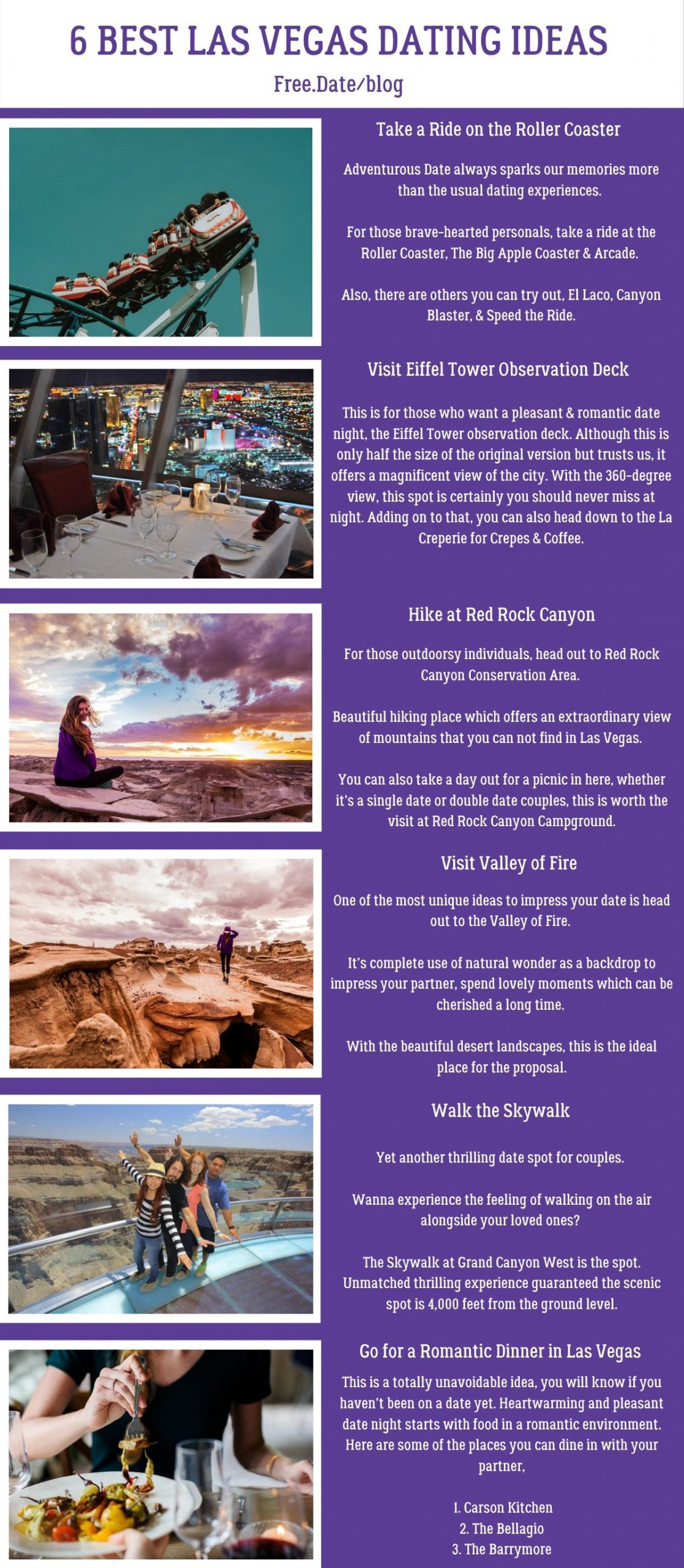 6 BEST LAS VEGAS DATING IDEAS

Free.Date/blog

Take a Ride on the Roller Coaster

Adventurous Date always sparks our memories more than the usual dating experiences.

For those brave-hearted personals, take a ride at the Roller Coaster, The Big Apple Coaster & Arcade.

Also, there are others you can try out, El Laco, Canyon Blaster, & Speed the Ride.

Visit Eiffel Tower Observation Deck

This is for those who want a pleasant & romantic date night, the Eiffel Tower observation deck. Although this is only half the size of the original version but trusts us, it offers a magnificent view of the city. With the 360-degree view, this spot is certainly you should never miss at night. Adding on to that, you can also head down to the La Creperie for Crepes & Coffee.

Hike at Red Rock Canyon

For those outdoorsy individuals, head out to Red Rock Canyon Conservation Area.

Beautiful hiking place which offers an extraordinary view of mountains that you can not find in Las Vegas.

You can also take a day out for a picnic in here, whether it's a single date or double date couples, this is worth the visit at Red Rock Canyon Campground.

Visit Valley of Fire

One of the most unique ideas to impress your date is head out to the Valley of Fire.

It's complete use of natural wonder as a backdrop to impress your partner, spend lovely moments which can be cherished a long time.

With the beautiful desert landscapes, this is the ideal place for the proposal.

Walk the Skywalk

Yet another thrilling date spot for couples.

Wanna experience the feeling of walking on the air alongside your loved ones?

The Skywalk at Grand Canyon West is the spot. Unmatched thrilling experience guaranteed the scenic spot is 4,000 feet from the ground level.

Go for a Romantic Dinner in Las Vegas

This is a totally unavoidable idea, you will know if you haven't been on a date yet. Heartwarming and pleasant date night starts with food in a romantic environment. Here are some of the places you can dine in with your partner,

1. Carson Kitchen
2. The Bellagio
3. The Barrymore