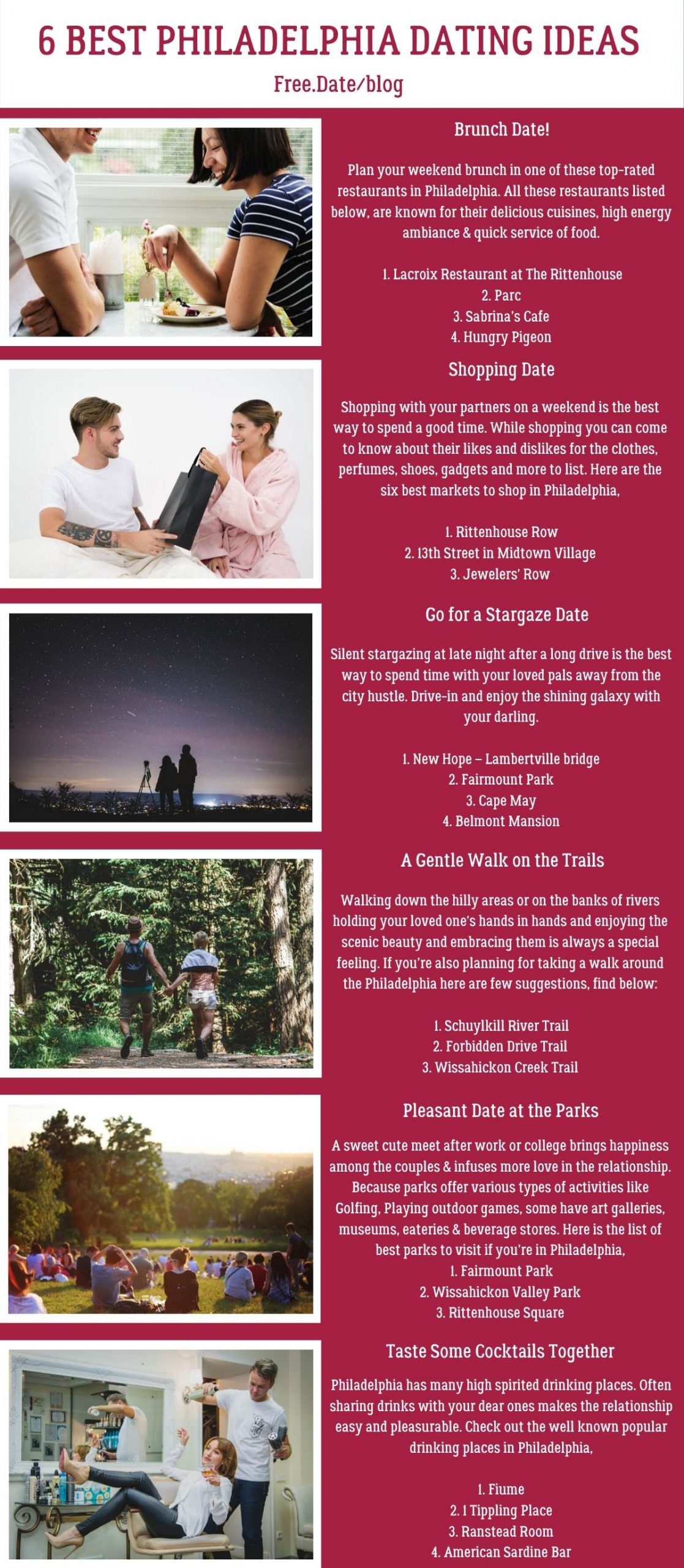 6 BEST PHILADELPHIA DATING IDEAS

Free.Date/blog

Brunch Date!

Plan your weekend brunch in one of these top-rated restaurants in Philadelphia. All these restaurants listed below, are known for their delicious cuisines, high energy ambiance & quick service of food.

1. Lacroix Restaurant at The Rittenhouse
2. Parc
3. Sabrina's Cafe
4. Hungry Pigeon

Shopping Date

Shopping with your partners on a weekend is the best way to spend a good time. While shopping you can come to know about their likes and dislikes for the clothes, perfumes, shoes, gadgets and more to list. Here are the six best markets to shop in Philadelphia,

1. Rittenhouse Row
2. 13th Street in Midtown Village
3. Jewelers' Row

Go for a Stargaze Date

Silent stargazing at late night after a long drive is the best way to spend time with your loved pals away from the city hustle. Drive-in and enjoy the shining galaxy with your darling.

1. New Hope – Lambertville bridge
2. Fairmount Park
3. Cape May
4. Belmont Mansion

A Gentle Walk on the Trails

Walking down the hilly areas or on the banks of rivers holding your loved one's hands in hands and enjoying the scenic beauty and embracing them is always a special feeling. If you're also planning for taking a walk around the Philadelphia here are few suggestions, find below:

1. Schuylkill River Trail
2. Forbidden Drive Trail
3. Wissahickon Creek Trail

Pleasant Date at the Parks

A sweet cute meet after work or college brings happiness among the couples & infuses more love in the relationship. Because parks offer various types of activities like Golfing, Playing outdoor games, some have art galleries, museums, eateries & beverage stores. Here is the list of best parks to visit if you're in Philadelphia,
1. Fairmount Park
2. Wissahickon Valley Park
3. Rittenhouse Square

Taste Some Cocktails Together

Philadelphia has many high spirited drinking places. Often sharing drinks with your dear ones makes the relationship easy and pleasurable. Check out the well known popular drinking places in Philadelphia,

1. Fiume
2. 1 Tippling Place
3. Ranstead Room
4. American Sardine Bar