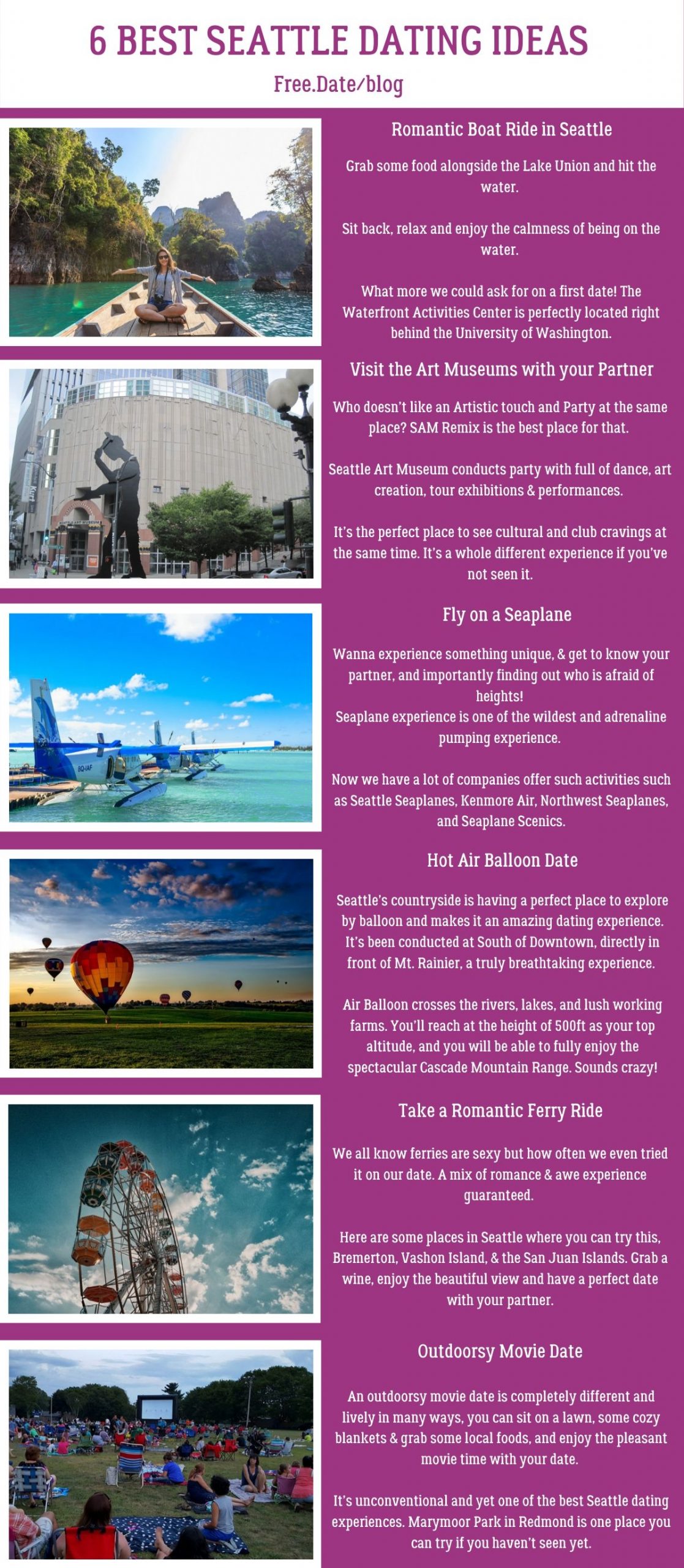 6 BEST SEATTLE DATING IDEAS

Free.Date/blog

Romantic Boat Ride in Seattle

Grab some food alongside the Lake Union and hit the water.

Sit back, relax and enjoy the calmness of being on the water.

What more we could ask for on a first date! The Waterfront Activities Center is perfectly located right behind the University of Washington.

Visit the Art Museums with your Partner

Who doesn't like an Artistic touch and Party at the same place? SAM Remix is the best place for that.

Seattle Art Museum conducts party with full of dance, art creation, tour exhibitions & performances.

It's the perfect place to see cultural and club cravings at the same time. It's a whole different experience if you've not seen it.

Fly on a Seaplane

Wanna experience something unique, & get to know your partner, and importantly finding out who is afraid of heights!
Seaplane experience is one of the wildest and adrenaline pumping experience.

Now we have a lot of companies offer such activities such as Seattle Seaplanes, Kenmore Air, Northwest Seaplanes, and Seaplane Scenics.

Hot Air Balloon Date

Seattle's countryside is having a perfect place to explore by balloon and makes it an amazing dating experience. It's been conducted at South of Downtown, directly in front of Mt. Rainier, a truly breathtaking experience.

Air Balloon crosses the rivers, lakes, and lush working farms. You'll reach at the height of 500ft as your top altitude, and you will be able to fully enjoy the spectacular Cascade Mountain Range. Sounds crazy!

Take a Romantic Ferry Ride

We all know ferries are sexy but how often we even tried it on our date. A mix of romance & awe experience guaranteed.

Here are some places in Seattle where you can try this, Bremerton, Vashon Island, & the San Juan Islands. Grab a wine, enjoy the beautiful view and have a perfect date with your partner.

Outdoorsy Movie Date

An outdoorsy movie date is completely different and lively in many ways, you can sit on a lawn, some cozy blankets & grab some local foods, and enjoy the pleasant movie time with your date.

It's unconventional and yet one of the best Seattle dating experiences. Marymoor Park in Redmond is one place you can try if you haven't seen yet.