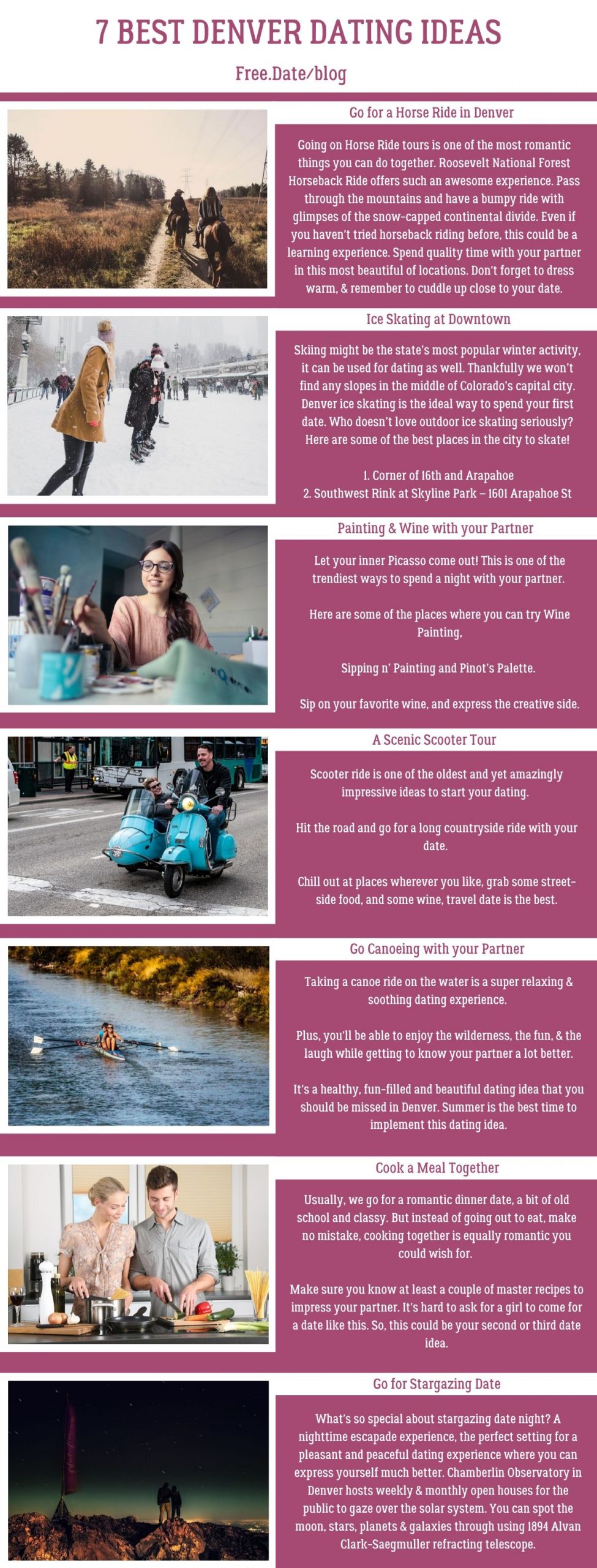 7 BEST DENVER DATING IDEAS

Free.Date/blog

Go for a Horse Ride in Denver

Going on Horse Ride tours is one of the most romantic things you can do together. Roosevelt National Forest Horseback Ride offers such an awesome experience. Pass through the mountains and have a bumpy ride with glimpses of the snow-capped continental divide. Even if you haven't tried horseback riding before, this could be a learning experience. Spend quality time with your partner in this most beautiful of locations. Don't forget to dress warm, & remember to cuddle up close to your date.

Ice Skating at Downtown

Skiing might be the state's most popular winter activity, it can be used for dating as well. Thankfully we won't find any slopes in the middle of Colorado's capital city. Denver ice skating is the ideal way to spend your first date. Who doesn't love outdoor ice skating seriously? Here are some of the best places in the city to skate!

1. Corner of 16th and Arapahoe
2. Southwest Rink at Skyline Park – 1601 Arapahoe St

Painting & Wine with your Partner

Let your inner Picasso come out! This is one of the trendiest ways to spend a night with your partner.

Here are some of the places where you can try Wine Painting,

Sipping n' Painting and Pinot's Palette.

Sip on your favorite wine, and express the creative side.

A Scenic Scooter Tour

Scooter ride is one of the oldest and yet amazingly impressive ideas to start your dating.

Hit the road and go for a long countryside ride with your date.

Chill out at places wherever you like, grab some street-side food, and some wine, travel date is the best.

Go Canoeing with your Partner

Taking a canoe ride on the water is a super relaxing & soothing dating experience.

Plus, you'll be able to enjoy the wilderness, the fun, & the laugh while getting to know your partner a lot better.

It's a healthy, fun-filled and beautiful dating idea that you should be missed in Denver. Summer is the best time to implement this dating idea.

Cook a Meal Together

Usually, we go for a romantic dinner date, a bit of old school and classy. But instead of going out to eat, make no mistake, cooking together is equally romantic you could wish for.

Make sure you know at least a couple of master recipes to impress your partner. It's hard to ask for a girl to come for a date like this. So, this could be your second or third date idea.

Go for Stargazing Date

What's so special about stargazing date night? A nighttime escapade experience, the perfect setting for a pleasant and peaceful dating experience where you can express yourself much better. Chamberlin Observatory in Denver hosts weekly & monthly open houses for the public to gaze over the solar system. You can spot the moon, stars, planets & galaxies through using 1894 Alvan Clark-Saegmuller refracting telescope.