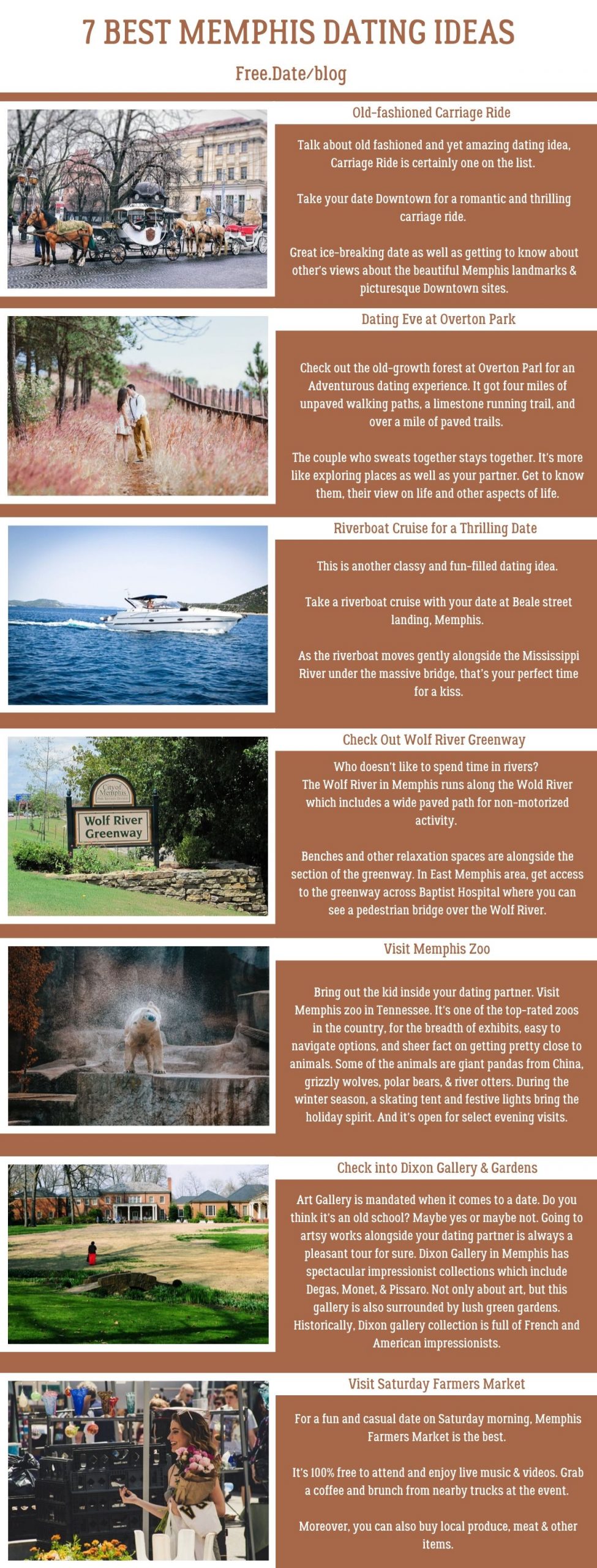 7 BEST MEMPHIS DATING IDEAS

Free.Date/blog

Old-fashioned Carriage Ride

Talk about old fashioned and yet amazing dating idea, Carriage Ride is certainly one on the list.

Take your date Downtown for a romantic and thrilling carriage ride.

Great ice-breaking date as well as getting to know about other's views about the beautiful Memphis landmarks & picturesque Downtown sites.

Dating Eve at Overton Park

Check out the old-growth forest at Overton Parl for an Adventurous dating experience. It got four miles of unpaved walking paths, a limestone running trail, and over a mile of paved trails.

The couple who sweats together stays together. It's more like exploring places as well as your partner. Get to know them, their view on life and other aspects of life.

Riverboat Cruise for a Thrilling Date

This is another classy and fun-filled dating idea.

Take a riverboat cruise with your date at Beale street landing, Memphis.

As the riverboat moves gently alongside the Mississippi River under the massive bridge, that's your perfect time for a kiss.

Check Out Wolf River Greenway

City of Memphis

Wolf River Greenway

Who doesn't like to spend time in rivers?
The Wolf River in Memphis runs along the Wold River which includes a wide paved path for non-motorized activity.

Benches and other relaxation spaces are alongside the section of the greenway. In East Memphis area, get access to the greenway across Baptist Hospital where you can see a pedestrian bridge over the Wolf River.

Visit Memphis Zoo

Bring out the kid inside your dating partner. Visit Memphis zoo in Tennessee. It's one of the top-rated zoos in the country, for the breadth of exhibits, easy to navigate options, and sheer fact on getting pretty close to animals. Some of the animals are giant pandas from China, grizzly wolves, polar bears, & river otters. During the winter season, a skating tent and festive lights bring the holiday spirit. And it's open for select evening visits.

Check into Dixon Gallery & Gardens

Art Gallery is mandated when it comes to a date. Do you think it's an old school? Maybe yes or maybe not. Going to artsy works alongside your dating partner is always a pleasant tour for sure. Dixon Gallery in Memphis has spectacular impressionist collections which include Degas, Monet, & Pissaro. Not only about art, but this gallery is also surrounded by lush green gardens. Historically, Dixon gallery collection is full of French and American impressionists.

Visit Saturday Farmers Market

For a fun and casual date on Saturday morning, Memphis Farmers Market is the best.

It's 100% free to attend and enjoy live music & videos. Grab a coffee and brunch from nearby trucks at the event.

Moreover, you can also buy local produce, meat & other items.