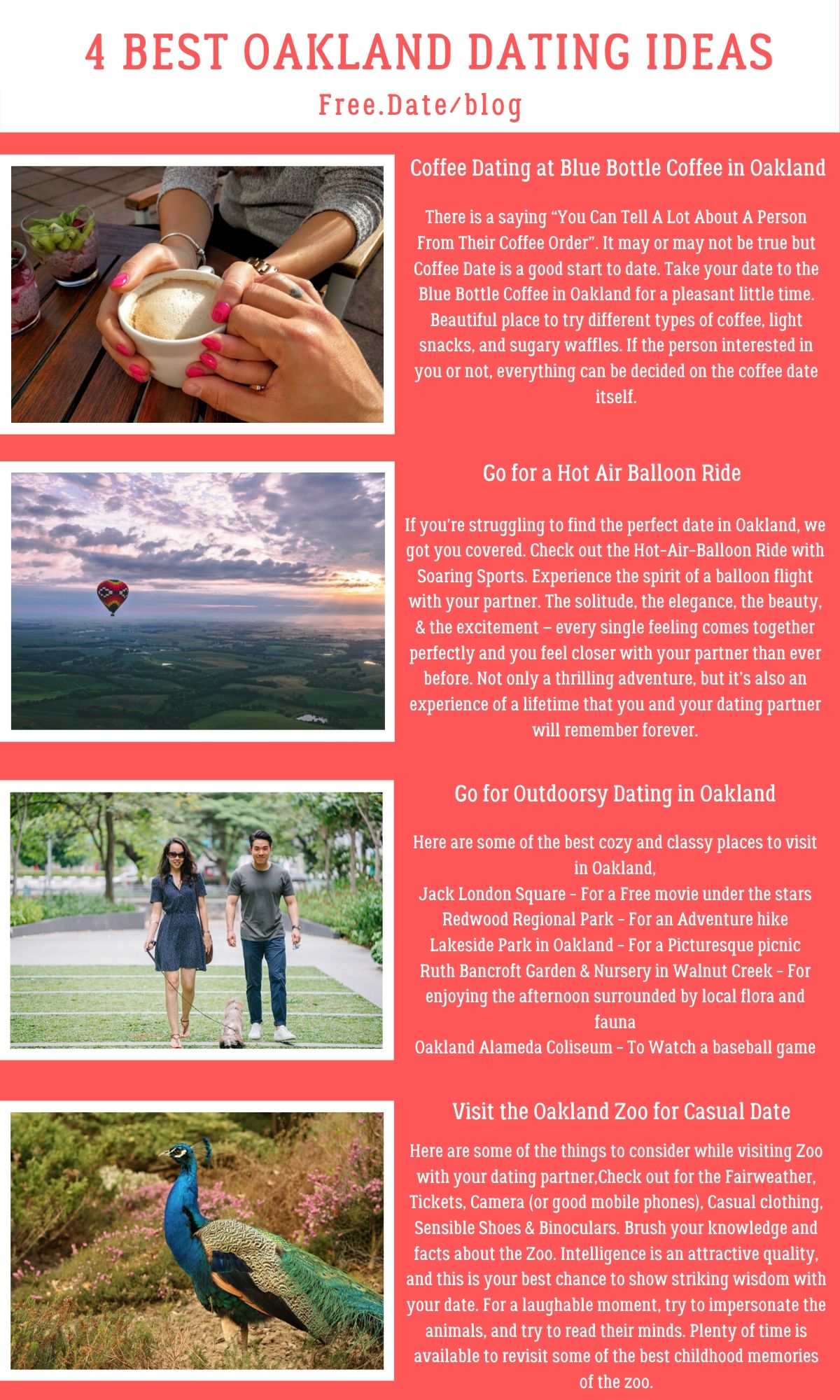 4 BEST OAKLAND DATING IDEAS

Free.Date/blog

Coffee Dating at Blue Bottle Coffee in Oakland

There is a saying “You Can Tell A Lot About A Person From Their Coffee Order”. It may or may not be true but Coffee Date is a good start to date. Take your date to the Blue Bottle Coffee in Oakland for a pleasant little time. Beautiful place to try different types of coffee, light snacks, and sugary waffles. If the person interested in you or not, everything can be decided on the coffee date itself.

Go for a Hot Air Balloon Ride

If you’re struggling to find the perfect date in Oakland, we got you covered. Check out the Hot-Air-Balloon Ride with Soaring Sports. Experience the spirit of a balloon flight with your partner. The solitude, the elegance, the beauty, & the excitement – every single feeling comes together perfectly and you feel closer with your partner than ever before. Not only a thrilling adventure, but it’s also an experience of a lifetime that you and your dating partner will remember forever.

Go for Outdoorsy Dating in Oakland

Here are some of the best cozy and classy places to visit in Oakland,
Jack London Square - For a Free movie under the stars
Redwood Regional Park - For an Adventure hike
Lakeside Park in Oakland - For a Picturesque picnic
Ruth Bancroft Garden & Nursery in Walnut Creek - For enjoying the afternoon surrounded by local flora and fauna
Oakland Alameda Coliseum - To Watch a baseball game

Visit the Oakland Zoo for Casual Date

Here are some of the things to consider while visiting Zoo with your dating partner,Check out for the Fairweather, Tickets, Camera (or good mobile phones), Casual clothing, Sensible Shoes & Binoculars. Brush your knowledge and facts about the Zoo. Intelligence is an attractive quality, and this is your best chance to show striking wisdom with your date. For a laughable moment, try to impersonate the animals, and try to read their minds. Plenty of time is available to revisit some of the best childhood memories of the zoo.