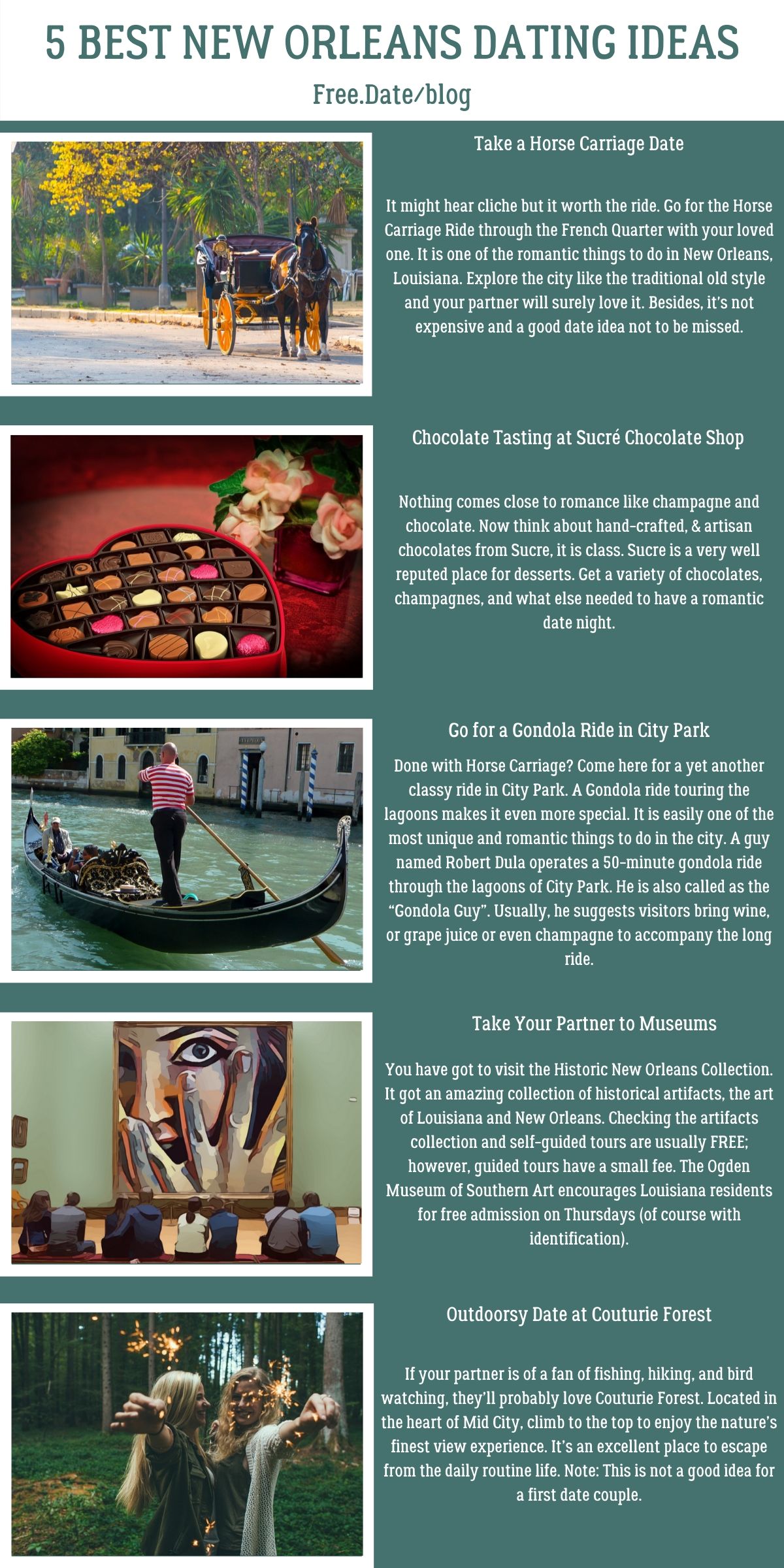 5 BEST NEW ORLEANS DATING IDEAS

Free.Date/blog

Take a Horse Carriage Date

It might hear cliche but it worth the ride. Go for the Horse Carriage Ride through the French Quarter with your loved one. It is one of the romantic things to do in New Orleans, Louisiana. Explore the city like the traditional old style and your partner will surely love it. Besides, it's not expensive and a good date idea not to be missed.

Chocolate Tasting at Sucré Chocolate Shop

Nothing comes close to romance like champagne and chocolate. Now think about hand-crafted, & artisan chocolates from Sucre, it is class. Sucre is a very well reputed place for desserts. Get a variety of chocolates, champagnes, and what else needed to have a romantic date night.

Go for a Gondola Ride in City Park

Done with Horse Carriage? Come here for a yet another classy ride in City Park. A Gondola ride touring the lagoons makes it even more special. It is easily one of the most unique and romantic things to do in the city. A guy named Robert Dula operates a 50-minute gondola ride through the lagoons of City Park. He is also called as the "Gondola Guy". Usually, he suggests visitors bring wine, or grape juice or even champagne to accompany the long ride.

Take Your Partner to Museums

You have got to visit the Historic New Orleans Collection. It got an amazing collection of historical artifacts, the art of Louisiana and New Orleans. Checking the artifacts collection and self-guided tours are usually FREE; however, guided tours have a small fee. The Ogden Museum of Southern Art encourages Louisiana residents for free admission on Thursdays (of course with identification).

Outdoorsy Date at Couturie Forest

If your partner is of a fan of fishing, hiking, and bird watching, they'll probably love Couturie Forest. Located in the heart of Mid City, climb to the top to enjoy the nature's finest view experience. It's an excellent place to escape from the daily routine life. Note: This is not a good idea for a first date couple.