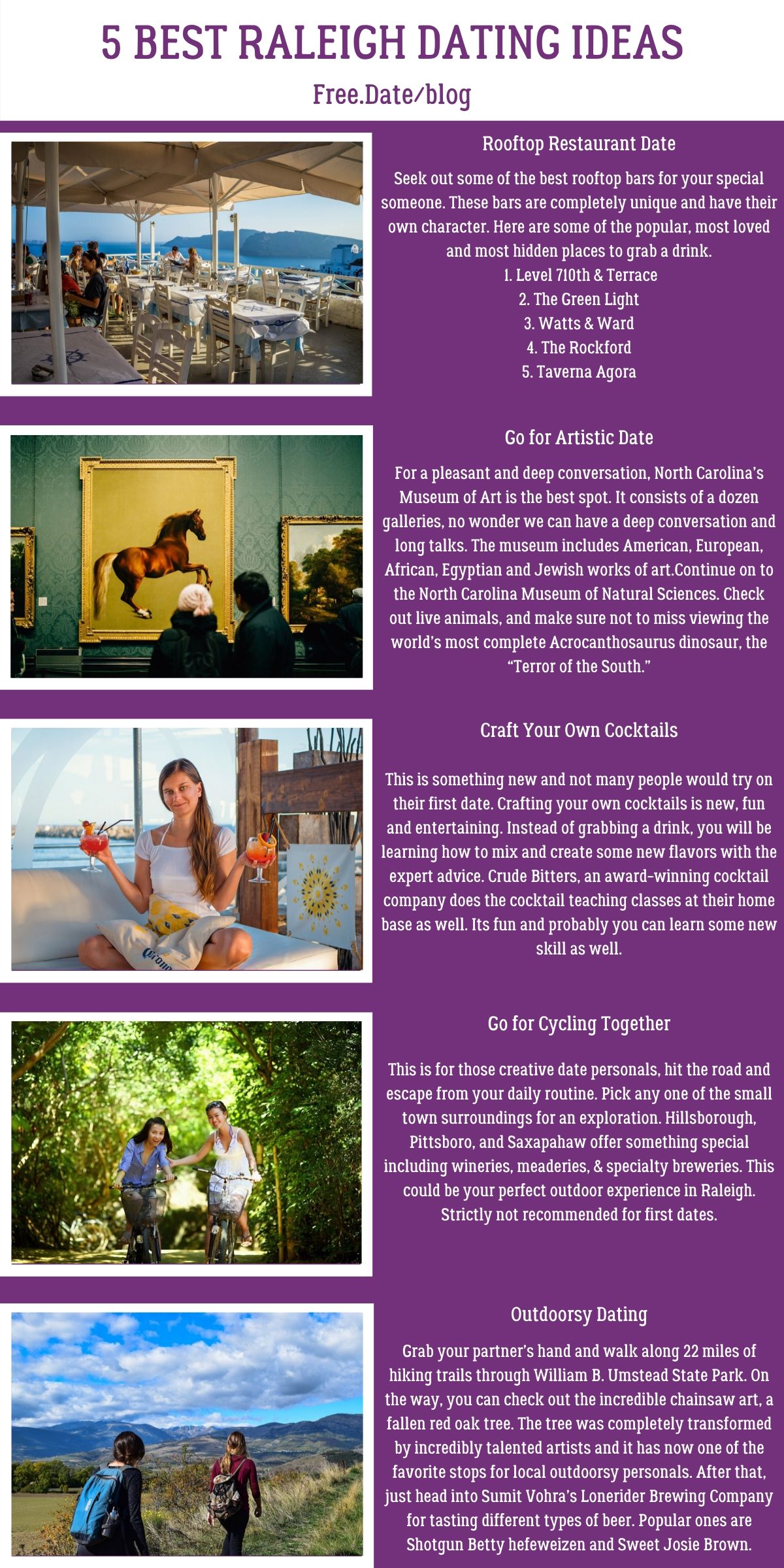 5 BEST RALEIGH DATING IDEAS

Free.Date/blog

Rooftop Restaurant Date

Seek out some of the best rooftop bars for your special someone. These bars are completely unique and have their own character. Here are some of the popular, most loved and most hidden places to grab a drink.
1. Level 710th & Terrace
2. The Green Light
3. Watts & Ward
4. The Rockford
5. Taverna Agora

Go for Artistic Date

For a pleasant and deep conversation, North Carolina's Museum of Art is the best spot. It consists of a dozen galleries, no wonder we can have a deep conversation and long talks. The museum includes American, European, African, Egyptian and Jewish works of art.Continue on to the North Carolina Museum of Natural Sciences. Check out live animals, and make sure not to miss viewing the world's most complete Acrocanthosaurus dinosaur, the "Terror of the South."

Craft Your Own Cocktails

This is something new and not many people would try on their first date. Crafting your own cocktails is new, fun and entertaining. Instead of grabbing a drink, you will be learning how to mix and create some new flavors with the expert advice. Crude Bitters, an award-winning cocktail company does the cocktail teaching classes at their home base as well. Its fun and probably you can learn some new skill as well.

Corona

Go for Cycling Together

This is for those creative date personals, hit the road and escape from your daily routine. Pick any one of the small town surroundings for an exploration. Hillsborough, Pittsboro, and Saxapahaw offer something special including wineries, meaderies, & specialty breweries. This could be your perfect outdoor experience in Raleigh. Strictly not recommended for first dates.

Outdoorsy Dating

Grab your partner's hand and walk along 22 miles of hiking trails through William B. Umstead State Park. On the way, you can check out the incredible chainsaw art, a fallen red oak tree. The tree was completely transformed by incredibly talented artists and it has now one of the favorite stops for local outdoorsy personals. After that, just head into Sumit Vohra's Lonerider Brewing Company for tasting different types of beer. Popular ones are Shotgun Betty hefeweizen and Sweet Josie Brown.