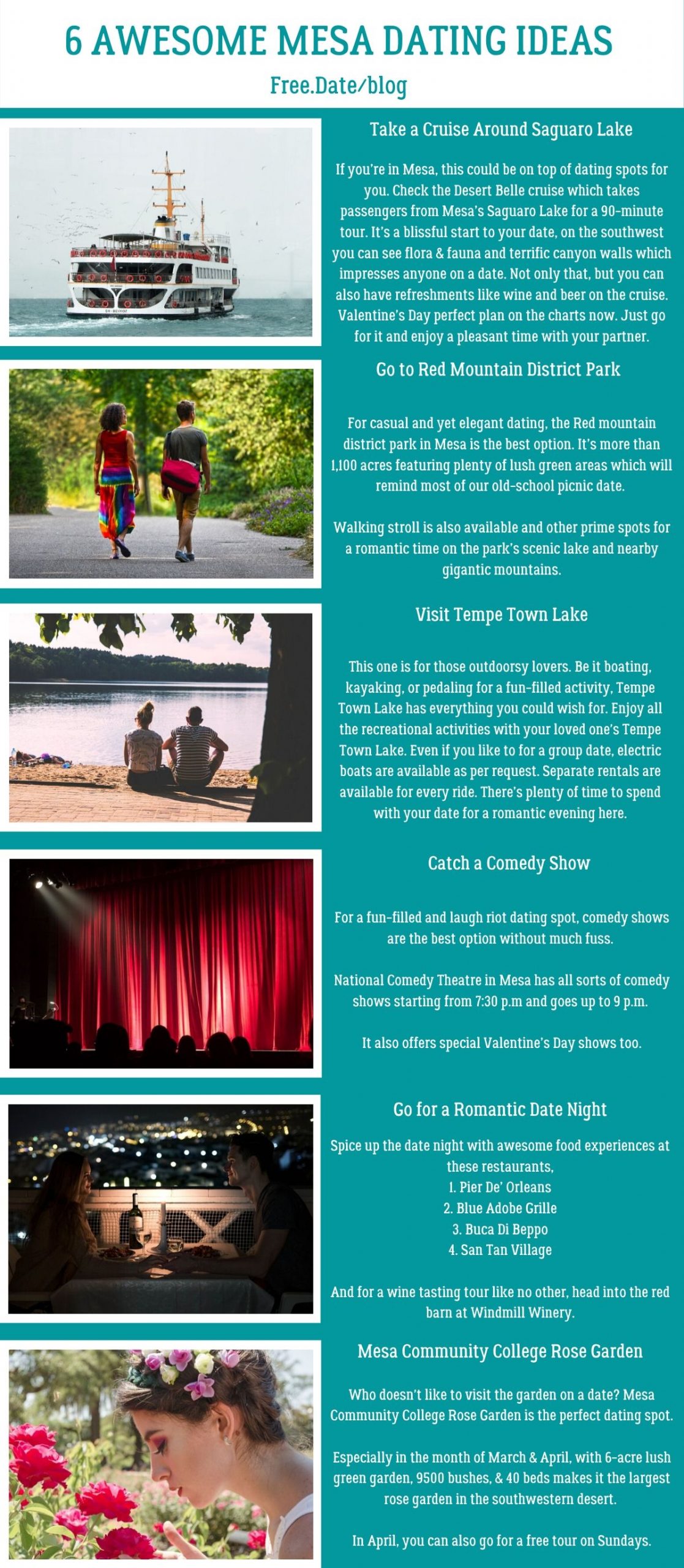 6 AWESOME MESA DATING IDEAS

Free.Date/blog

Take a Cruise Around Saguaro Lake

If you're in Mesa, this could be on top of dating spots for you. Check the Desert Belle cruise which takes passengers from Mesa's Saguaro Lake for a 90-minute tour. It's a blissful start to your date, on the southwest you can see flora & fauna and terrific canyon walls which impresses anyone on a date. Not only that, but you can also have refreshments like wine and beer on the cruise. Valentine's Day perfect plan on the charts now. Just go for it and enjoy a pleasant time with your partner.

Go to Red Mountain District Park

For casual and yet elegant dating, the Red mountain district park in Mesa is the best option. It's more than 1,100 acres featuring plenty of lush green areas which will remind most of our old-school picnic date.

Walking stroll is also available and other prime spots for a romantic time on the park's scenic lake and nearby gigantic mountains.

Visit Tempe Town Lake

This one is for those outdoorsy lovers. Be it boating, kayaking, or pedaling for a fun-filled activity, Tempe Town Lake has everything you could wish for. Enjoy all the recreational activities with your loved one's Tempe Town Lake. Even if you like to for a group date, electric boats are available as per request. Separate rentals are available for every ride. There's plenty of time to spend with your date for a romantic evening here.

Catch a Comedy Show

For a fun-filled and laugh riot dating spot, comedy shows are the best option without much fuss.

National Comedy Theatre in Mesa has all sorts of comedy shows starting from 7:30 p.m and goes up to 9 p.m.

It also offers special Valentine's Day shows too.

Go for a Romantic Date Night

Spice up the date night with awesome food experiences at these restaurants,
1. Pier De' Orleans
2. Blue Adobe Grille
3. Buca Di Beppo
4. San Tan Village

And for a wine tasting tour like no other, head into the red barn at Windmill Winery.

Mesa Community College Rose Garden

Who doesn't like to visit the garden on a date? Mesa Community College Rose Garden is the perfect dating spot.

Especially in the month of March & April, with 6-acre lush green garden, 9500 bushes, & 40 beds makes it the largest rose garden in the southwestern desert.

In April, you can also go for a free tour on Sundays.