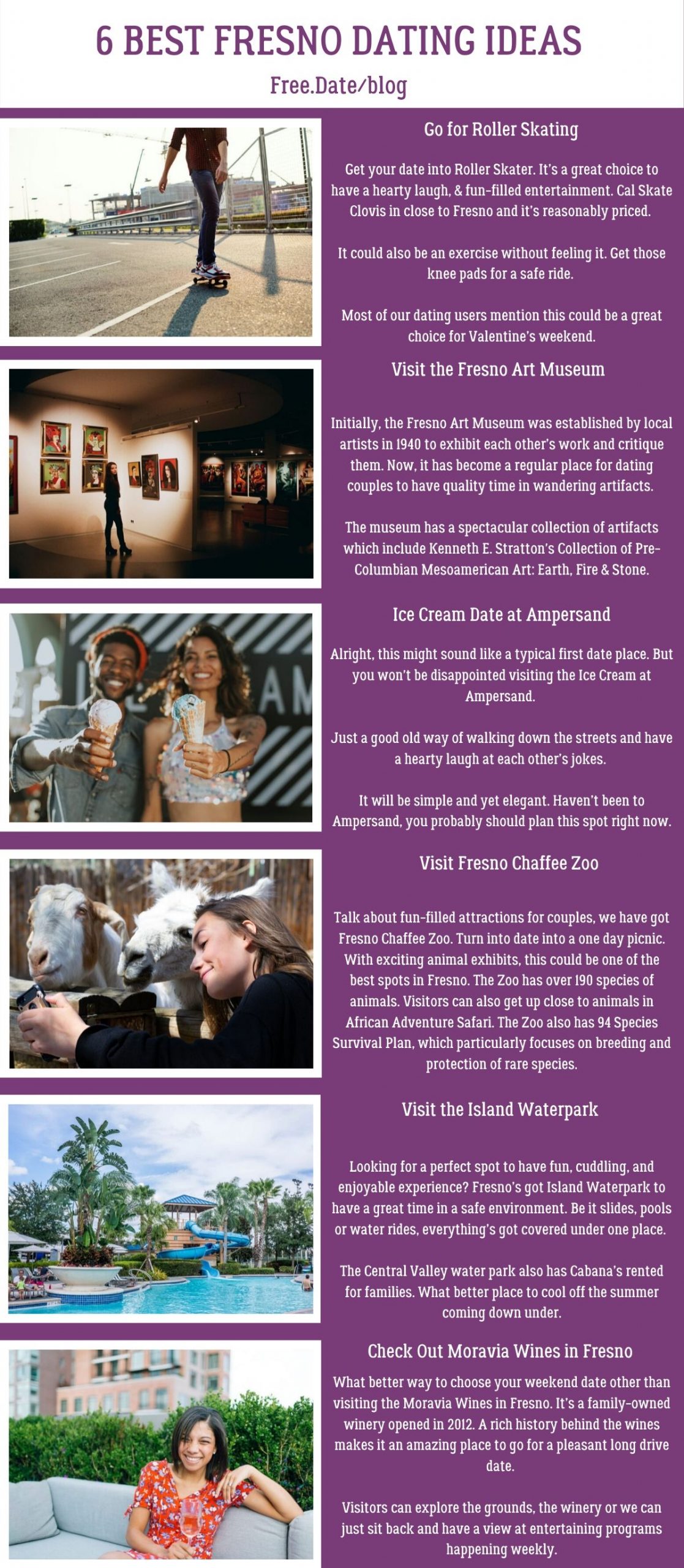 6 BEST FRESNO DATING IDEAS

Free.Date/blog

Go for Roller Skating

Get your date into Roller Skater. It's a great choice to have a hearty laugh, & fun-filled entertainment. Cal Skate Clovis in close to Fresno and it's reasonably priced.

It could also be an exercise without feeling it. Get those knee pads for a safe ride.

Most of our dating users mention this could be a great choice for Valentine's weekend.

Visit the Fresno Art Museum

Initially, the Fresno Art Museum was established by local artists in 1940 to exhibit each other's work and critique them. Now, it has become a regular place for dating couples to have quality time in wandering artifacts.

The museum has a spectacular collection of artifacts which include Kenneth E. Stratton's Collection of Pre-Columbian Mesoamerican Art: Earth, Fire & Stone.

Ice Cream Date at Ampersand

Alright, this might sound like a typical first date place. But you won't be disappointed visiting the Ice Cream at Ampersand.

Just a good old way of walking down the streets and have a hearty laugh at each other's jokes.

It will be simple and yet elegant. Haven't been to Ampersand, you probably should plan this spot right now.

Visit Fresno Chaffee Zoo

Talk about fun-filled attractions for couples, we have got Fresno Chaffee Zoo. Turn into date into a one day picnic. With exciting animal exhibits, this could be one of the best spots in Fresno. The Zoo has over 190 species of animals. Visitors can also get up close to animals in African Adventure Safari. The Zoo also has 94 Species Survival Plan, which particularly focuses on breeding and protection of rare species.

Visit the Island Waterpark

Looking for a perfect spot to have fun, cuddling, and enjoyable experience? Fresno's got Island Waterpark to have a great time in a safe environment. Be it slides, pools or water rides, everything's got covered under one place.

The Central Valley water park also has Cabana's rented for families. What better place to cool off the summer coming down under.

Check Out Moravia Wines in Fresno

What better way to choose your weekend date other than visiting the Moravia Wines in Fresno. It's a family-owned winery opened in 2012. A rich history behind the wines makes it an amazing place to go for a pleasant long drive date.

Visitors can explore the grounds, the winery or we can just sit back and have a view at entertaining programs happening weekly.