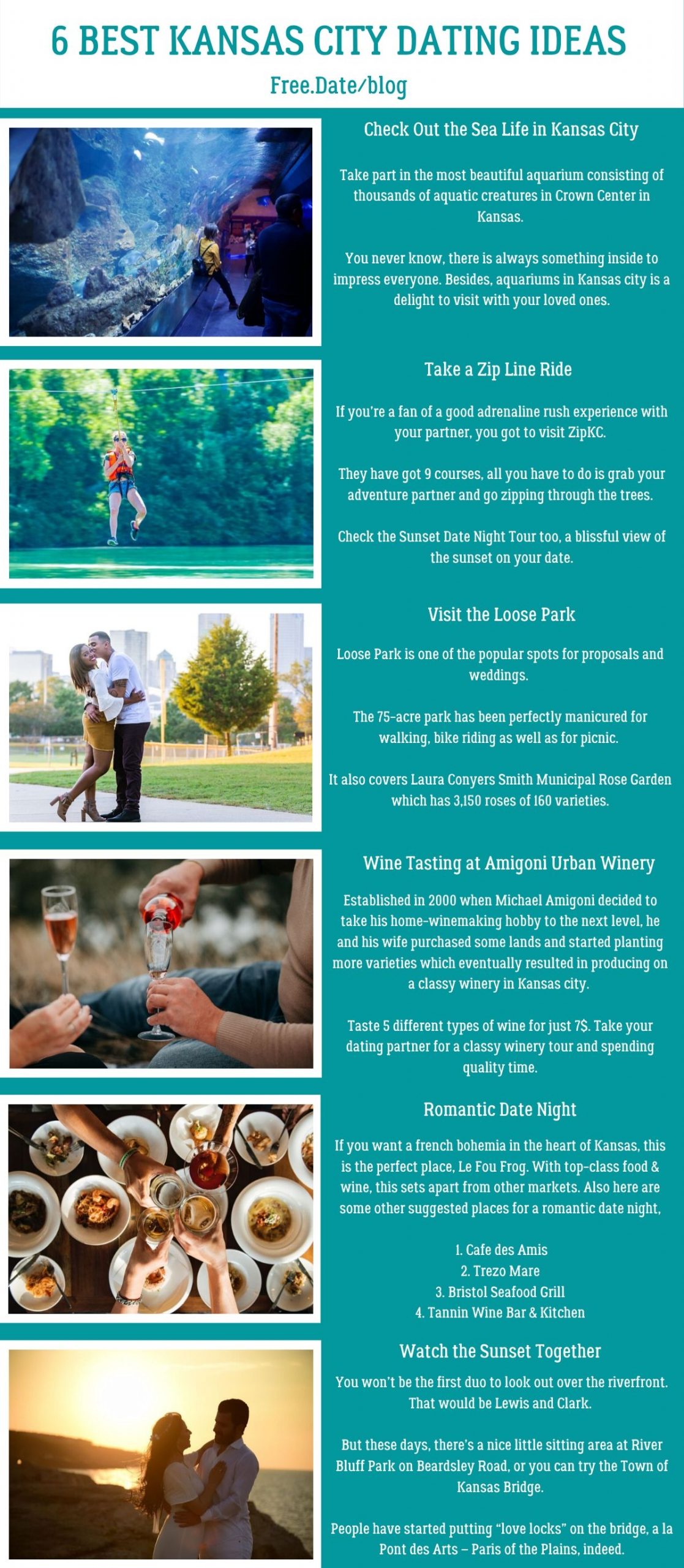 6 BEST KANSAS CITY DATING IDEAS

Free.Date/blog

Check Out the Sea Life in Kansas City

Take part in the most beautiful aquarium consisting of thousands of aquatic creatures in Crown Center in Kansas.

You never know, there is always something inside to impress everyone. Besides, aquariums in Kansas city is a delight to visit with your loved ones.

Take a Zip Line Ride

If you're a fan of a good adrenaline rush experience with your partner, you got to visit ZipKC.

They have got 9 courses, all you have to do is grab your adventure partner and go zipping through the trees.

Check the Sunset Date Night Tour too, a blissful view of the sunset on your date.

Visit the Loose Park

Loose Park is one of the popular spots for proposals and weddings.

The 75-acre park has been perfectly manicured for walking, bike riding as well as for picnic.

It also covers Laura Conyers Smith Municipal Rose Garden which has 3,150 roses of 160 varieties.

Wine Tasting at Amigoni Urban Winery

Established in 2000 when Michael Amigoni decided to take his home-winemaking hobby to the next level, he and his wife purchased some lands and started planting more varieties which eventually resulted in producing on a classy winery in Kansas city.

Taste 5 different types of wine for just 7$. Take your dating partner for a classy winery tour and spending quality time.

Romantic Date Night

If you want a french bohemia in the heart of Kansas, this is the perfect place, Le Fou Frog. With top-class food & wine, this sets apart from other markets. Also here are some other suggested places for a romantic date night,

1. Cafe des Amis
2. Trezo Mare
3. Bristol Seafood Grill
4. Tannin Wine Bar & Kitchen

Watch the Sunset Together

You won't be the first duo to look out over the riverfront. That would be Lewis and Clark.

But these days, there's a nice little sitting area at River Bluff Park on Beardsley Road, or you can try the Town of Kansas Bridge.

People have started putting "love locks" on the bridge, a la Pont des Arts – Paris of the Plains, indeed.