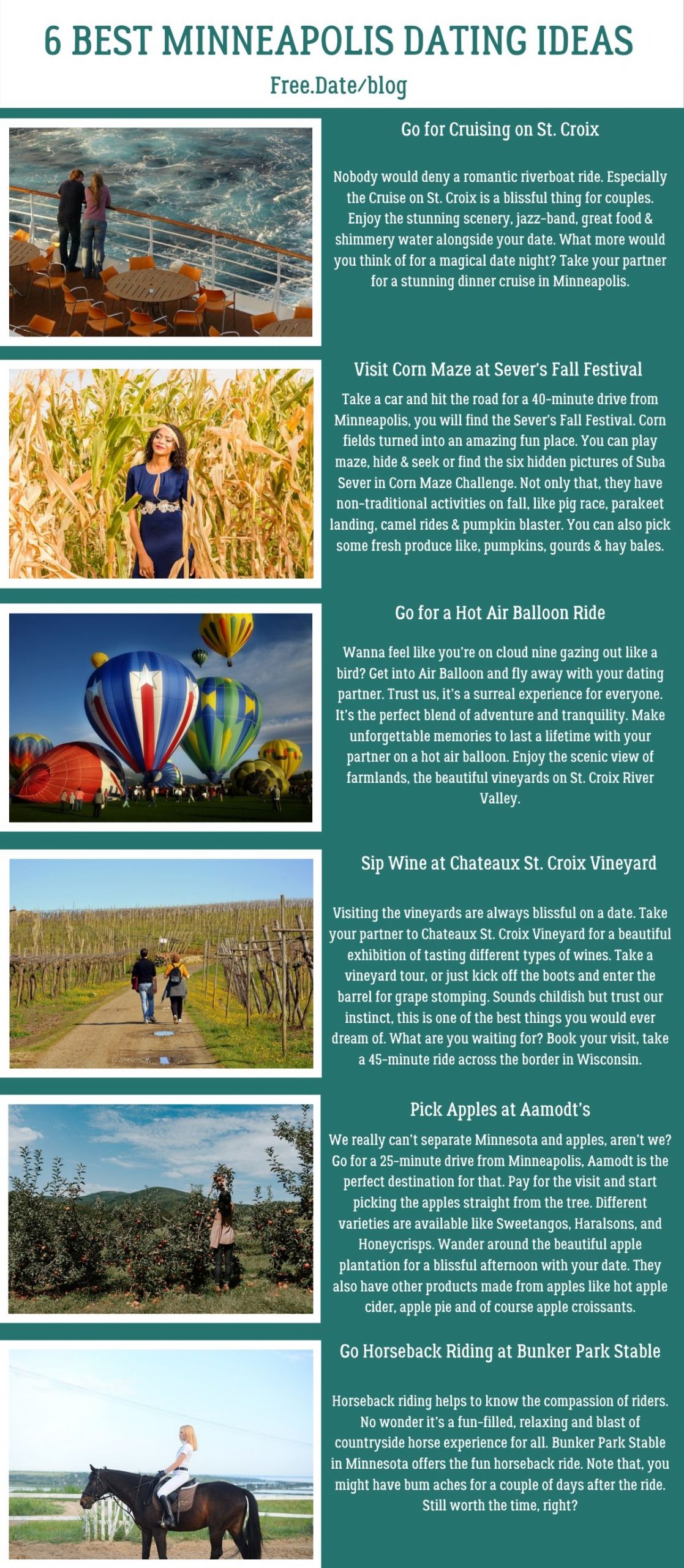 6 BEST MINNEAPOLIS DATING IDEAS

Free.Date/blog

Go for Cruising on St. Croix

Nobody would deny a romantic riverboat ride. Especially the Cruise on St. Croix is a blissful thing for couples. Enjoy the stunning scenery, jazz-band, great food & shimmery water alongside your date. What more would you think of for a magical date night? Take your partner for a stunning dinner cruise in Minneapolis.

Visit Corn Maze at Sever's Fall Festival

Take a car and hit the road for a 40-minute drive from Minneapolis, you will find the Sever's Fall Festival. Corn fields turned into an amazing fun place. You can play maze, hide & seek or find the six hidden pictures of Suba Sever in Corn Maze Challenge. Not only that, they have non-traditional activities on fall, like pig race, parakeet landing, camel rides & pumpkin blaster. You can also pick some fresh produce like, pumpkins, gourds & hay bales.

Go for a Hot Air Balloon Ride

Wanna feel like you're on cloud nine gazing out like a bird? Get into Air Balloon and fly away with your dating partner. Trust us, it's a surreal experience for everyone. It's the perfect blend of adventure and tranquility. Make unforgettable memories to last a lifetime with your partner on a hot air balloon. Enjoy the scenic view of farmlands, the beautiful vineyards on St. Croix River Valley.

Sip Wine at Chateaux St. Croix Vineyard

Visiting the vineyards are always blissful on a date. Take your partner to Chateaux St. Croix Vineyard for a beautiful exhibition of tasting different types of wines. Take a vineyard tour, or just kick off the boots and enter the barrel for grape stomping. Sounds childish but trust our instinct, this is one of the best things you would ever dream of. What are you waiting for? Book your visit, take a 45-minute ride across the border in Wisconsin.

Pick Apples at Aamodt's

We really can't separate Minnesota and apples, aren't we? Go for a 25-minute drive from Minneapolis, Aamodt is the perfect destination for that. Pay for the visit and start picking the apples straight from the tree. Different varieties are available like Sweetangos, Haralsons, and Honeycrisps. Wander around the beautiful apple plantation for a blissful afternoon with your date. They also have other products made from apples like hot apple cider, apple pie and of course apple croissants.

Go Horseback Riding at Bunker Park Stable

Horseback riding helps to know the compassion of riders. No wonder it's a fun-filled, relaxing and blast of countryside horse experience for all. Bunker Park Stable in Minnesota offers the fun horseback ride. Note that, you might have bum aches for a couple of days after the ride. Still worth the time, right?