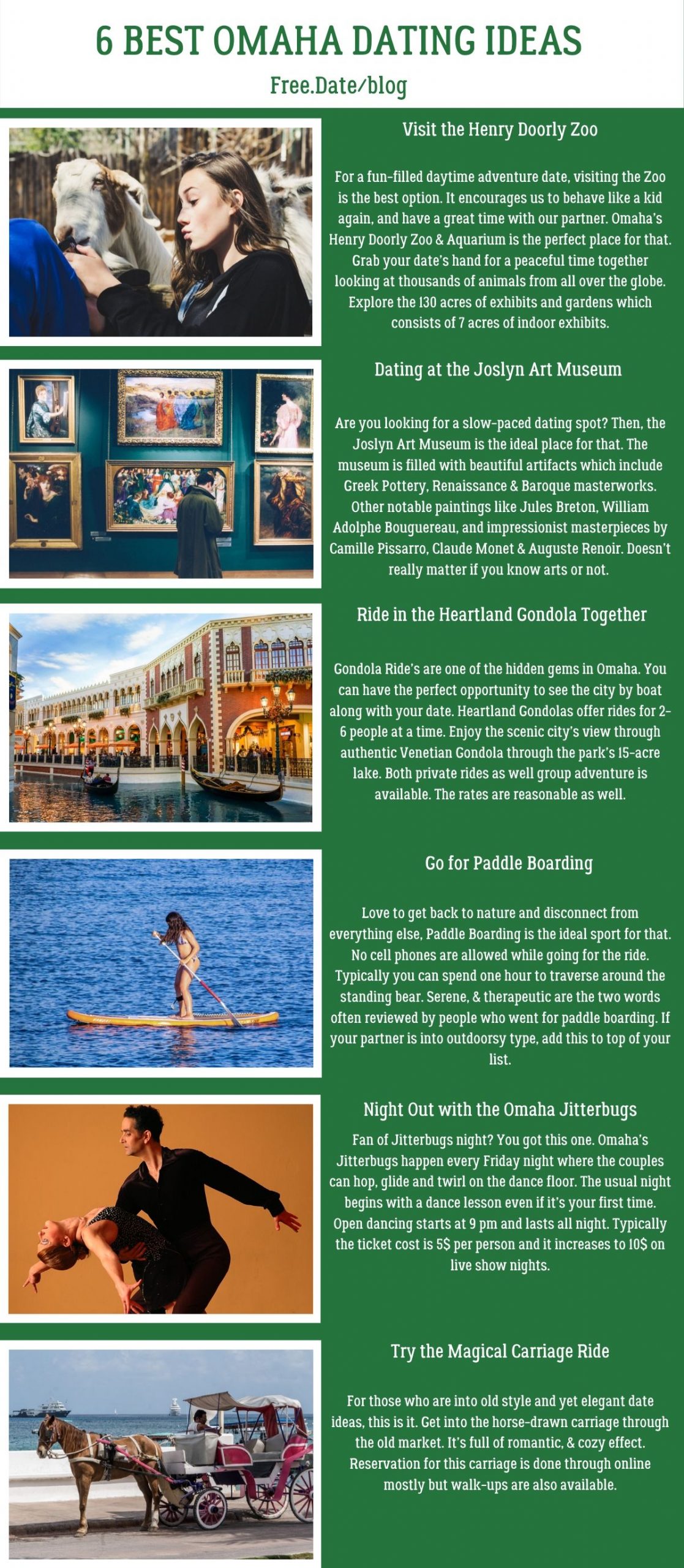 6 BEST OMAHA DATING IDEAS

Free.Date/blog

Visit the Henry Doorly Zoo

For a fun-filled daytime adventure date, visiting the Zoo is the best option. It encourages us to behave like a kid again, and have a great time with our partner. Omaha's Henry Doorly Zoo & Aquarium is the perfect place for that. Grab your date's hand for a peaceful time together looking at thousands of animals from all over the globe. Explore the 130 acres of exhibits and gardens which consists of 7 acres of indoor exhibits.

Dating at the Joslyn Art Museum

Are you looking for a slow-paced dating spot? Then, the Joslyn Art Museum is the ideal place for that. The museum is filled with beautiful artifacts which include Greek Pottery, Renaissance & Baroque masterworks. Other notable paintings like Jules Breton, William Adolphe Bouguereau, and impressionist masterpieces by Camille Pissarro, Claude Monet & Auguste Renoir. Doesn't really matter if you know arts or not.

Ride in the Heartland Gondola Together

Gondola Ride's are one of the hidden gems in Omaha. You can have the perfect opportunity to see the city by boat along with your date. Heartland Gondolas offer rides for 2-6 people at a time. Enjoy the scenic city's view through authentic Venetian Gondola through the park's 15-acre lake. Both private rides as well group adventure is available. The rates are reasonable as well.

Go for Paddle Boarding

Love to get back to nature and disconnect from everything else, Paddle Boarding is the ideal sport for that. No cell phones are allowed while going for the ride. Typically you can spend one hour to traverse around the standing bear. Serene, & therapeutic are the two words often reviewed by people who went for paddle boarding. If your partner is into outdoorsy type, add this to top of your list.

Night Out with the Omaha Jitterbugs

Fan of Jitterbugs night? You got this one. Omaha's Jitterbugs happen every Friday night where the couples can hop, glide and twirl on the dance floor. The usual night begins with a dance lesson even if it's your first time. Open dancing starts at 9 pm and lasts all night. Typically the ticket cost is 5$ per person and it increases to 10$ on live show nights.

Try the Magical Carriage Ride

For those who are into old style and yet elegant date ideas, this is it. Get into the horse-drawn carriage through the old market. It's full of romantic, & cozy effect. Reservation for this carriage is done through online mostly but walk-ups are also available.