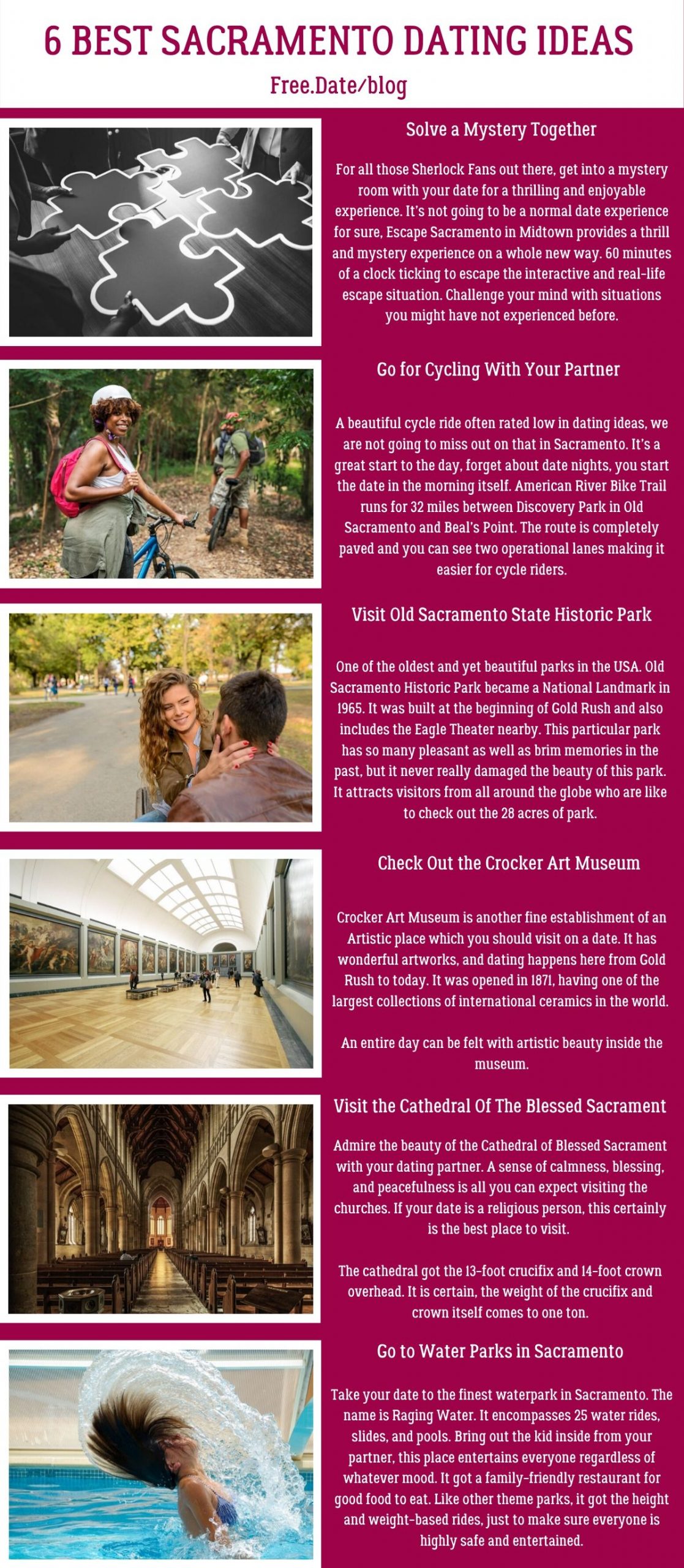 6 BEST SACRAMENTO DATING IDEAS

Free.Date/blog

Solve a Mystery Together

For all those Sherlock Fans out there, get into a mystery room with your date for a thrilling and enjoyable experience. It's not going to be a normal date experience for sure, Escape Sacramento in Midtown provides a thrill and mystery experience on a whole new way. 60 minutes of a clock ticking to escape the interactive and real-life escape situation. Challenge your mind with situations you might have not experienced before.

Go for Cycling With Your Partner

A beautiful cycle ride often rated low in dating ideas, we are not going to miss out on that in Sacramento. It's a great start to the day, forget about date nights, you start the date in the morning itself. American River Bike Trail runs for 32 miles between Discovery Park in Old Sacramento and Beal's Point. The route is completely paved and you can see two operational lanes making it easier for cycle riders.

Visit Old Sacramento State Historic Park

One of the oldest and yet beautiful parks in the USA. Old Sacramento Historic Park became a National Landmark in 1965. It was built at the beginning of Gold Rush and also includes the Eagle Theater nearby. This particular park has so many pleasant as well as brim memories in the past, but it never really damaged the beauty of this park. It attracts visitors from all around the globe who are like to check out the 28 acres of park.

Check Out the Crocker Art Museum

Crocker Art Museum is another fine establishment of an Artistic place which you should visit on a date. It has wonderful artworks, and dating happens here from Gold Rush to today. It was opened in 1871, having one of the largest collections of international ceramics in the world.

An entire day can be felt with artistic beauty inside the museum.

Visit the Cathedral Of The Blessed Sacrament

Admire the beauty of the Cathedral of Blessed Sacrament with your dating partner. A sense of calmness, blessing, and peacefulness is all you can expect visiting the churches. If your date is a religious person, this certainly is the best place to visit.

The cathedral got the 13-foot crucifix and 14-foot crown overhead. It is certain, the weight of the crucifix and crown itself comes to one ton.

Go to Water Parks in Sacramento

Take your date to the finest waterpark in Sacramento. The name is Raging Water. It encompasses 25 water rides, slides, and pools. Bring out the kid inside from your partner, this place entertains everyone regardless of whatever mood. It got a family-friendly restaurant for good food to eat. Like other theme parks, it got the height and weight-based rides, just to make sure everyone is highly safe and entertained.