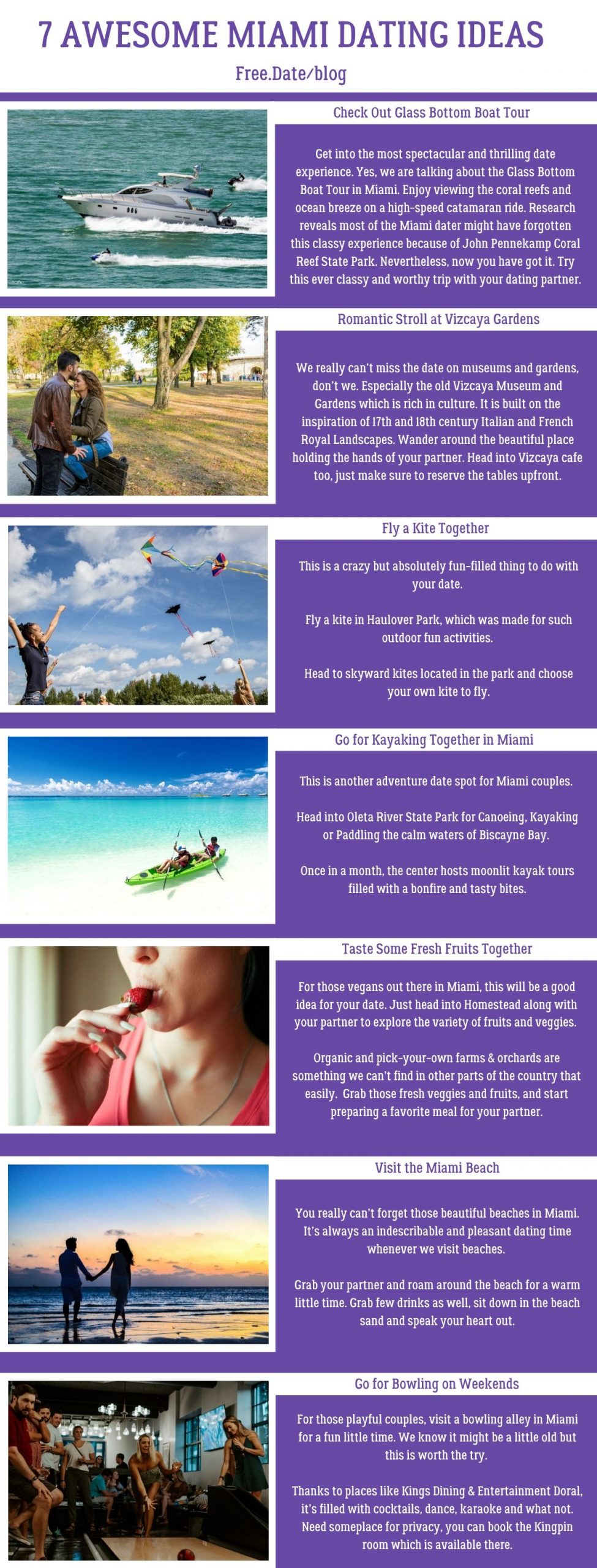 7 AWESOME MIAMI DATING IDEAS

Free.Date/blog

Check Out Glass Bottom Boat Tour

Get into the most spectacular and thrilling date experience. Yes, we are talking about the Glass Bottom Boat Tour in Miami. Enjoy viewing the coral reefs and ocean breeze on a high-speed catamaran ride. Research reveals most of the Miami dater might have forgotten this classy experience because of John Pennekamp Coral Reef State Park. Nevertheless, now you have got it. Try this ever classy and worthy trip with your dating partner.

Romantic Stroll at Vizcaya Gardens

We really can't miss the date on museums and gardens, don't we. Especially the old Vizcaya Museum and Gardens which is rich in culture. It is built on the inspiration of 17th and 18th century Italian and French Royal Landscapes. Wander around the beautiful place holding the hands of your partner. Head into Vizcaya cafe too, just make sure to reserve the tables upfront.

Fly a Kite Together

This is a crazy but absolutely fun-filled thing to do with your date.

Fly a kite in Haulover Park, which was made for such outdoor fun activities.

Head to skyward kites located in the park and choose your own kite to fly.

Go for Kayaking Together in Miami

This is another adventure date spot for Miami couples.

Head into Oleta River State Park for Canoeing, Kayaking or Paddling the calm waters of Biscayne Bay.

Once in a month, the center hosts moonlit kayak tours filled with a bonfire and tasty bites.

Taste Some Fresh Fruits Together

For those vegans out there in Miami, this will be a good idea for your date. Just head into Homestead along with your partner to explore the variety of fruits and veggies.

Organic and pick-your-own farms & orchards are something we can't find in other parts of the country that easily. Grab those fresh veggies and fruits, and start preparing a favorite meal for your partner.

Visit the Miami Beach

You really can't forget those beautiful beaches in Miami. It's always an indescribable and pleasant dating time whenever we visit beaches.

Grab your partner and roam around the beach for a warm little time. Grab few drinks as well, sit down in the beach sand and speak your heart out.

Go for Bowling on Weekends

For those playful couples, visit a bowling alley in Miami for a fun little time. We know it might be a little old but this is worth the try.

Thanks to places like Kings Dining & Entertainment Doral, it's filled with cocktails, dance, karaoke and what not. Need someplace for privacy, you can book the Kingpin room which is available there.