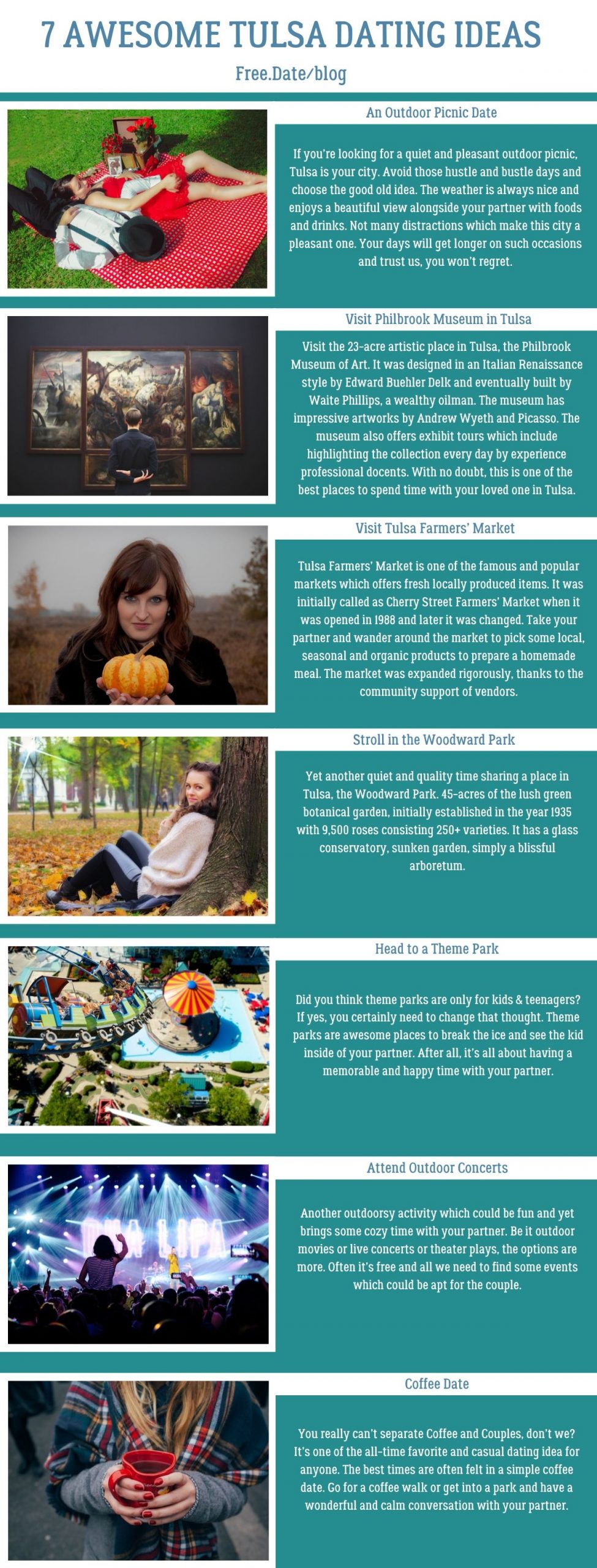 7 AWESOME TULSA DATING IDEAS

Free.Date/blog

An Outdoor Picnic Date

If you're looking for a quiet and pleasant outdoor picnic, Tulsa is your city. Avoid those hustle and bustle days and choose the good old idea. The weather is always nice and enjoys a beautiful view alongside your partner with foods and drinks. Not many distractions which make this city a pleasant one. Your days will get longer on such occasions and trust us, you won't regret.

Visit Philbrook Museum in Tulsa

Visit the 23-acre artistic place in Tulsa, the Philbrook Museum of Art. It was designed in an Italian Renaissance style by Edward Buehler Delk and eventually built by Waite Phillips, a wealthy oilman. The museum has impressive artworks by Andrew Wyeth and Picasso. The museum also offers exhibit tours which include highlighting the collection every day by experience professional docents. With no doubt, this is one of the best places to spend time with your loved one in Tulsa.

Visit Tulsa Farmers' Market

Tulsa Farmers' Market is one of the famous and popular markets which offers fresh locally produced items. It was initially called as Cherry Street Farmers' Market when it was opened in 1988 and later it was changed. Take your partner and wander around the market to pick some local, seasonal and organic products to prepare a homemade meal. The market was expanded rigorously, thanks to the community support of vendors.

Stroll in the Woodward Park

Yet another quiet and quality time sharing a place in Tulsa, the Woodward Park. 45-acres of the lush green botanical garden, initially established in the year 1935 with 9,500 roses consisting 250+ varieties. It has a glass conservatory, sunken garden, simply a blissful arboretum.

Head to a Theme Park

Did you think theme parks are only for kids & teenagers? If yes, you certainly need to change that thought. Theme parks are awesome places to break the ice and see the kid inside of your partner. After all, it's all about having a memorable and happy time with your partner.

Attend Outdoor Concerts

DUA LIPA

Another outdoorsy activity which could be fun and yet brings some cozy time with your partner. Be it outdoor movies or live concerts or theater plays, the options are more. Often it's free and all we need to find some events which could be apt for the couple.

Coffee Date

You really can't separate Coffee and Couples, don't we? It's one of the all-time favorite and casual dating idea for anyone. The best times are often felt in a simple coffee date. Go for a coffee walk or get into a park and have a wonderful and calm conversation with your partner.