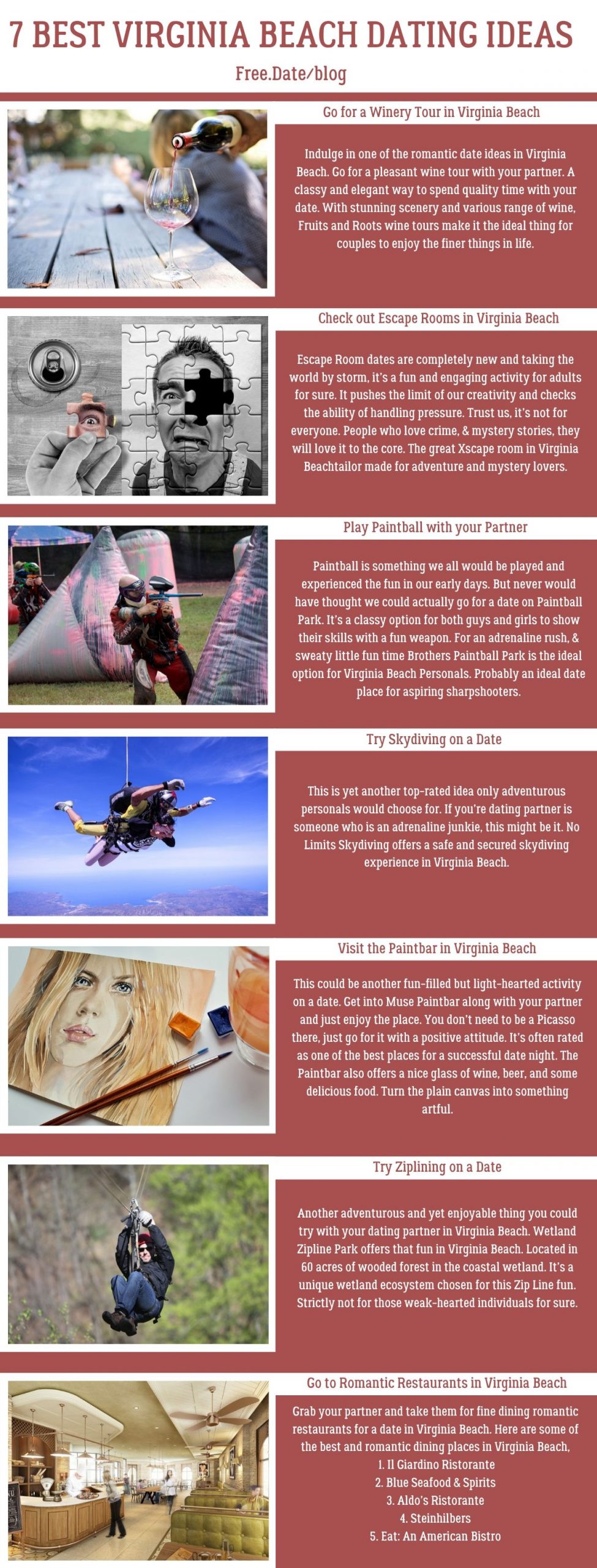 7 BEST VIRGINIA BEACH DATING IDEAS

Free.Date/blog

Go for a Winery Tour in Virginia Beach

Indulge in one of the romantic date ideas in Virginia Beach. Go for a pleasant wine tour with your partner. A classy and elegant way to spend quality time with your date. With stunning scenery and various range of wine, Fruits and Roots wine tours make it the ideal thing for couples to enjoy the finer things in life.

Check out Escape Rooms in Virginia Beach

Escape Room dates are completely new and taking the world by storm, it's a fun and engaging activity for adults for sure. It pushes the limit of our creativity and checks the ability of handling pressure. Trust us, it's not for everyone. People who love crime, & mystery stories, they will love it to the core. The great Xscape room in Virginia Beachtailor made for adventure and mystery lovers.

Play Paintball with your Partner

Paintball is something we all would be played and experienced the fun in our early days. But never would have thought we could actually go for a date on Paintball Park. It's a classy option for both guys and girls to show their skills with a fun weapon. For an adrenaline rush, & sweaty little fun time Brothers Paintball Park is the ideal option for Virginia Beach Personals. Probably an ideal date place for aspiring sharpshooters.

Try Skydiving on a Date

This is yet another top-rated idea only adventurous personals would choose for. If you're dating partner is someone who is an adrenaline junkie, this might be it. No Limits Skydiving offers a safe and secured skydiving experience in Virginia Beach.

Visit the Paintbar in Virginia Beach

This could be another fun-filled but light-hearted activity on a date. Get into Muse Paintbar along with your partner and just enjoy the place. You don't need to be a Picasso there, just go for it with a positive attitude. It's often rated as one of the best places for a successful date night. The Paintbar also offers a nice glass of wine, beer, and some delicious food. Turn the plain canvas into something artful.

Try Ziplining on a Date

Another adventurous and yet enjoyable thing you could try with your dating partner in Virginia Beach. Wetland Zipline Park offers that fun in Virginia Beach. Located in 60 acres of wooded forest in the coastal wetland. It's a unique wetland ecosystem chosen for this Zip Line fun. Strictly not for those weak-hearted individuals for sure.

Go to Romantic Restaurants in Virginia Beach

Grab your partner and take them for fine dining romantic restaurants for a date in Virginia Beach. Here are some of the best and romantic dining places in Virginia Beach,
1. Il Giardino Ristorante
2. Blue Seafood & Spirits
3. Aldo's Ristorante
4. Steinhilbers
5. Eat: An American Bistro