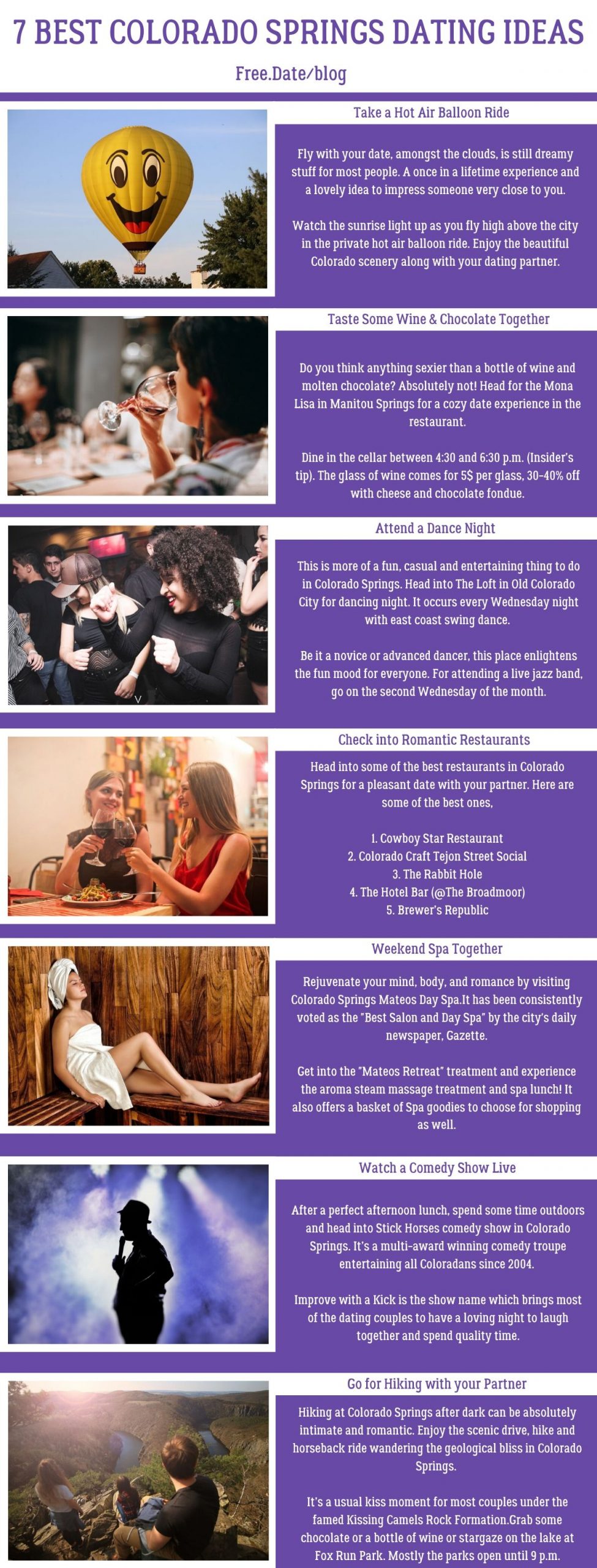 7 BEST COLORADO SPRINGS DATING IDEAS

Free.Date/blog

Take a Hot Air Balloon Ride

Fly with your date, amongst the clouds, is still dreamy stuff for most people. A once in a lifetime experience and a lovely idea to impress someone very close to you.

Watch the sunrise light up as you fly high above the city in the private hot air balloon ride. Enjoy the beautiful Colorado scenery along with your dating partner.

Taste Some Wine & Chocolate Together

Do you think anything sexier than a bottle of wine and molten chocolate? Absolutely not! Head for the Mona Lisa in Manitou Springs for a cozy date experience in the restaurant.

Dine in the cellar between 4:30 and 6:30 p.m. (Insider's tip). The glass of wine comes for 5$ per glass, 30-40% off with cheese and chocolate fondue.

Attend a Dance Night

This is more of a fun, casual and entertaining thing to do in Colorado Springs. Head into The Loft in Old Colorado City for dancing night. It occurs every Wednesday night with east coast swing dance.

Be it a novice or advanced dancer, this place enlightens the fun mood for everyone. For attending a live jazz band, go on the second Wednesday of the month.

Check into Romantic Restaurants

Head into some of the best restaurants in Colorado Springs for a pleasant date with your partner. Here are some of the best ones,

1. Cowboy Star Restaurant
2. Colorado Craft Tejon Street Social
3. The Rabbit Hole
4. The Hotel Bar (@The Broadmoor)
5. Brewer's Republic

Weekend Spa Together

Rejuvenate your mind, body, and romance by visiting Colorado Springs Mateos Day Spa.It has been consistently voted as the "Best Salon and Day Spa" by the city's daily newspaper, Gazette.

Get into the "Mateos Retreat" treatment and experience the aroma steam massage treatment and spa lunch! It also offers a basket of Spa goodies to choose for shopping as well.

Watch a Comedy Show Live

After a perfect afternoon lunch, spend some time outdoors and head into Stick Horses comedy show in Colorado Springs. It's a multi-award winning comedy troupe entertaining all Coloradans since 2004.

Improve with a Kick is the show name which brings most of the dating couples to have a loving night to laugh together and spend quality time.

Go for Hiking with your Partner

Hiking at Colorado Springs after dark can be absolutely intimate and romantic. Enjoy the scenic drive, hike and horseback ride wandering the geological bliss in Colorado Springs.

It's a usual kiss moment for most couples under the famed Kissing Camels Rock Formation.Grab some chocolate or a bottle of wine or stargaze on the lake at Fox Run Park. Mostly the parks open until 9 p.m.